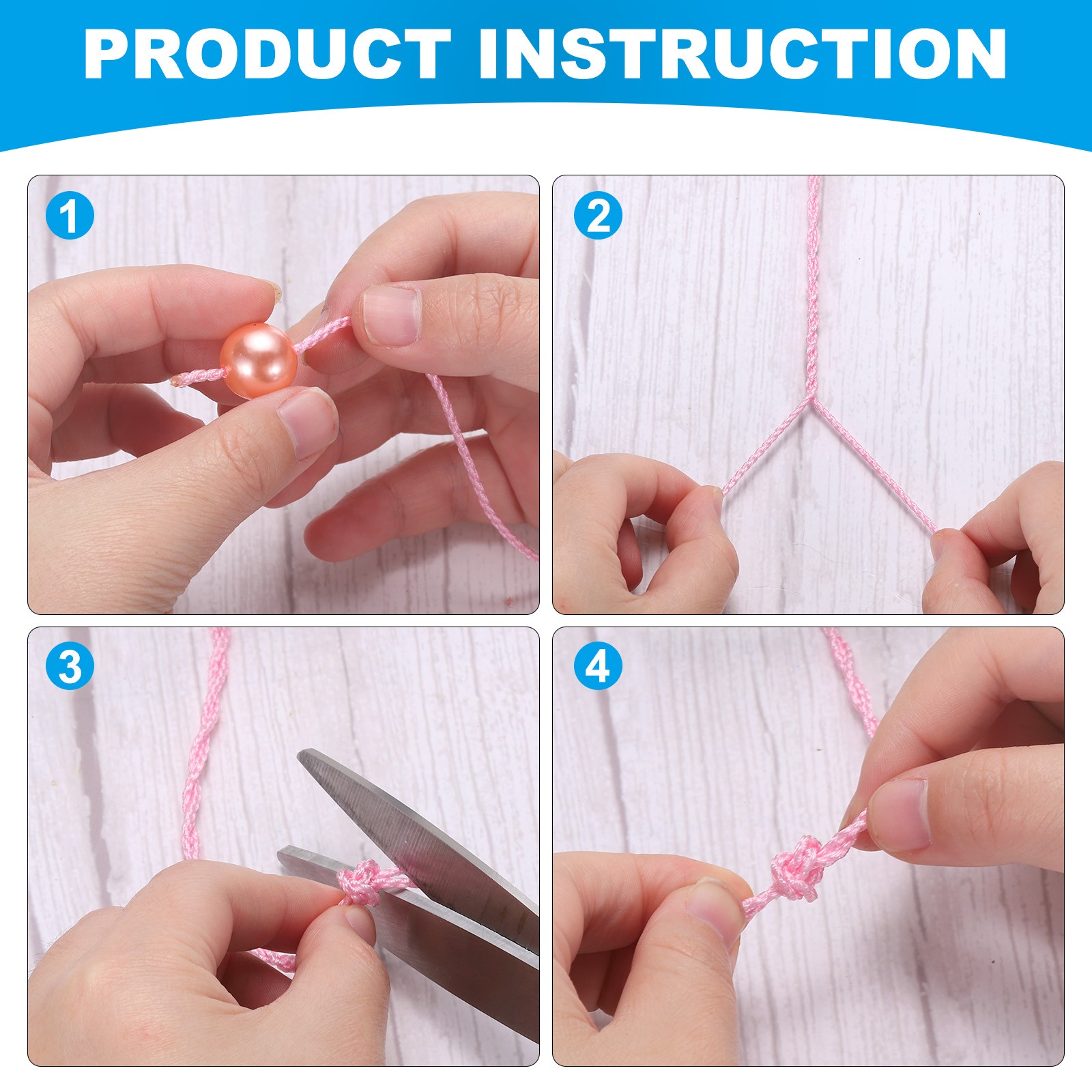 PRODUCT INSTRUCTION

1

2

3

4