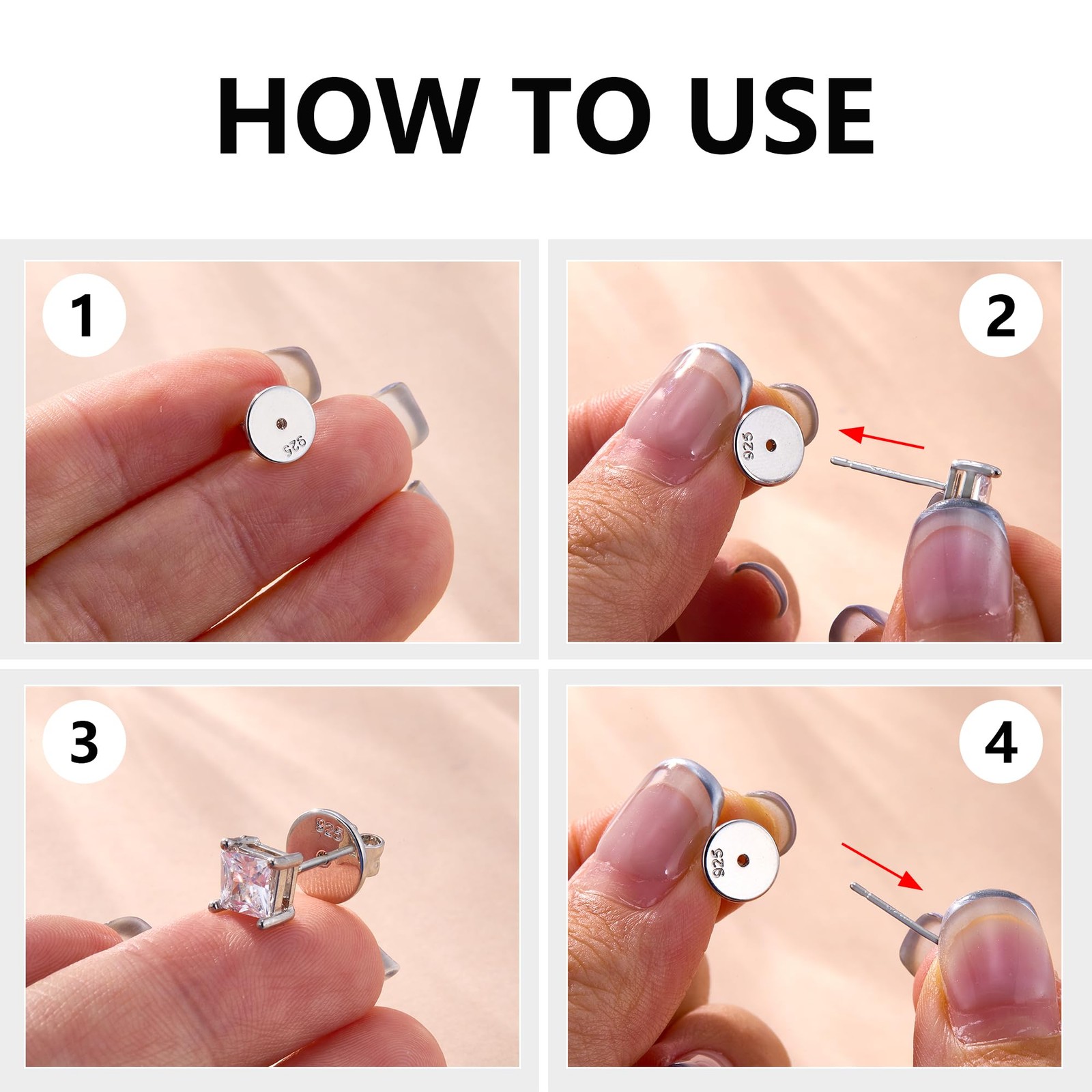 HOW TO USE

1

925

2

925

3

925

4

925