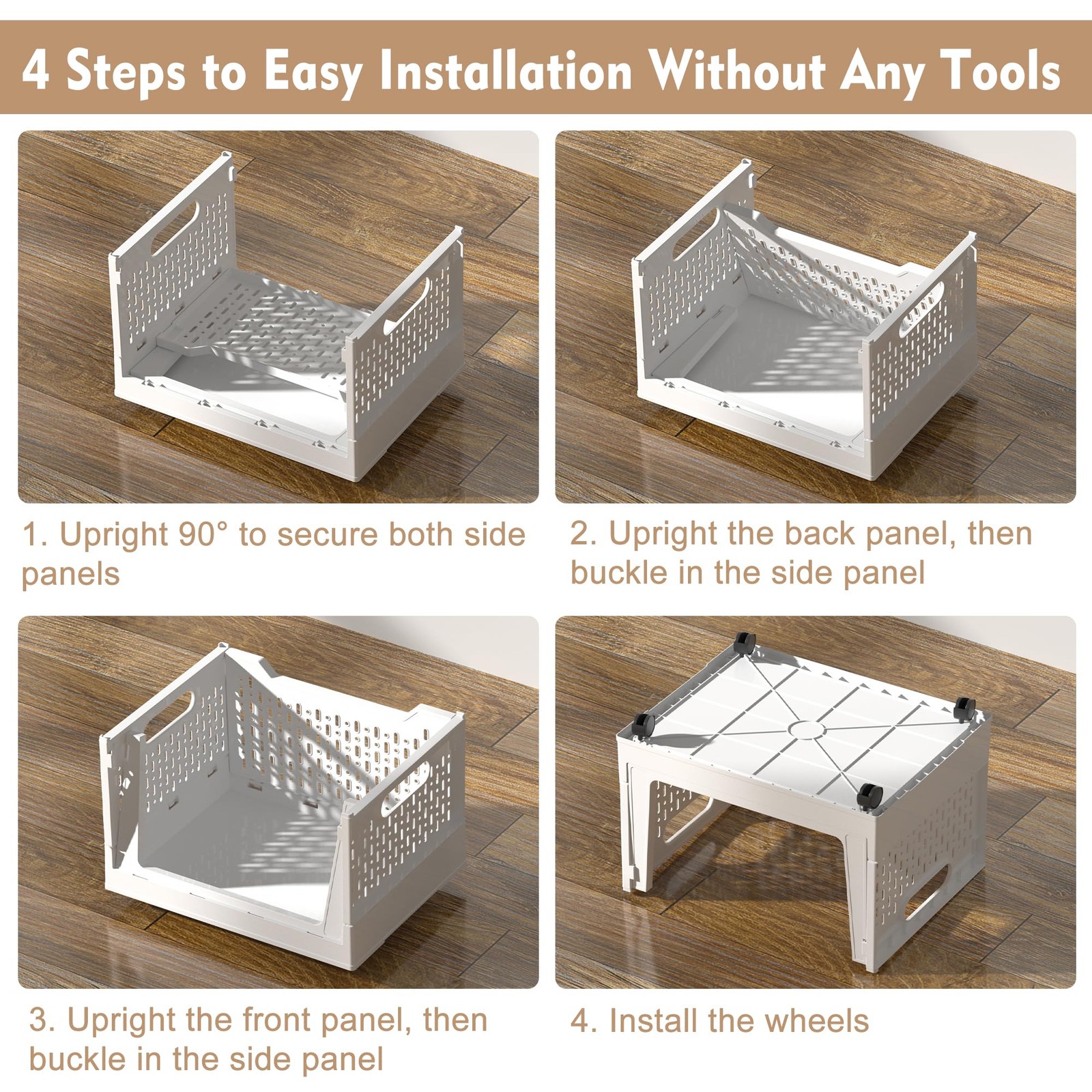 4 Steps to Easy Installation Without Any Tools

1. Upright 90° to secure both side panels

2. Upright the back panel, then buckle in the side panel

3. Upright the front panel, then buckle in the side panel

4. Install the wheels