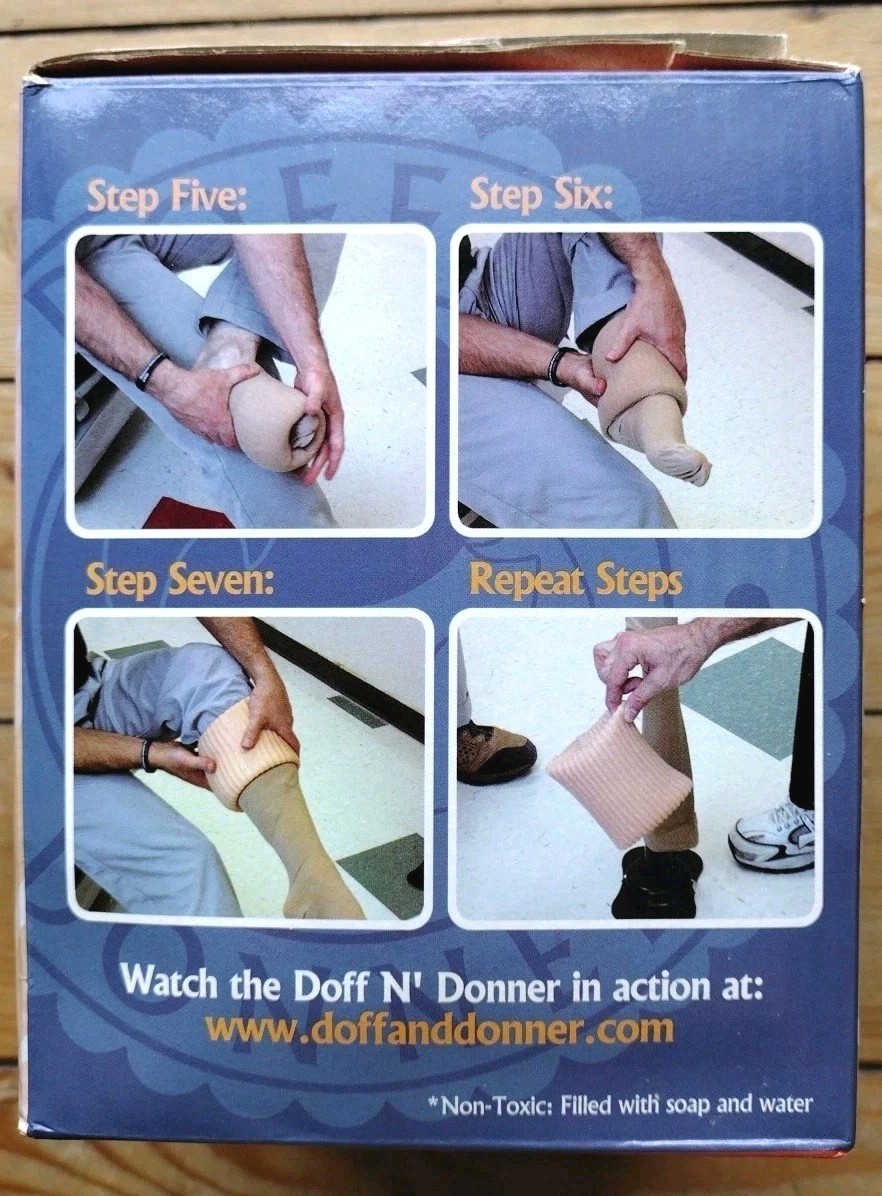 Step Five:

Step Six:

Step Seven:

Repeat Steps

Watch the Doff N' Donner in action at:
www.doffanddonner.com

*Non-Toxic: Filled with soap and water