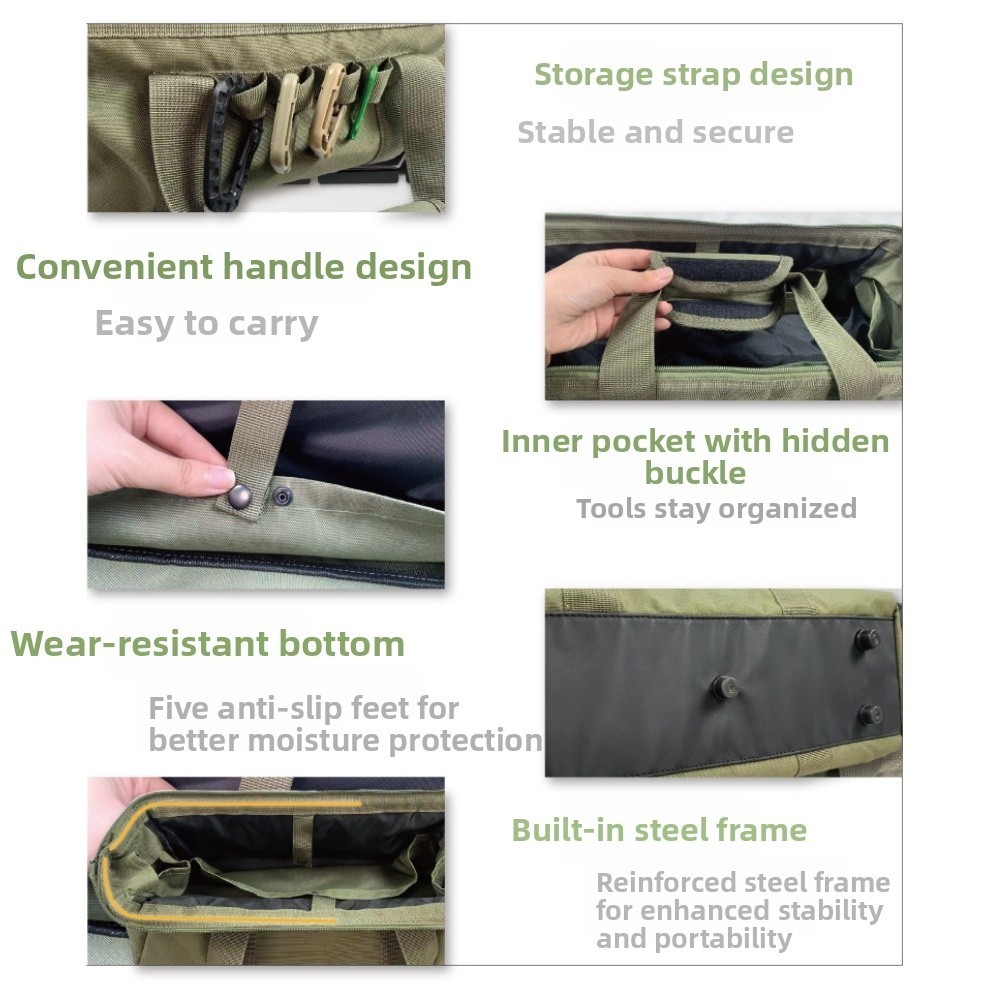 Storage strap design

Stable and secure

Convenient handle design

Easy to carry

Inner pocket with hidden buckle

Tools stay organized

Wear-resistant bottom

Five anti-slip feet for better moisture protection

Built-in steel frame

Reinforced steel frame for enhanced stability and portability