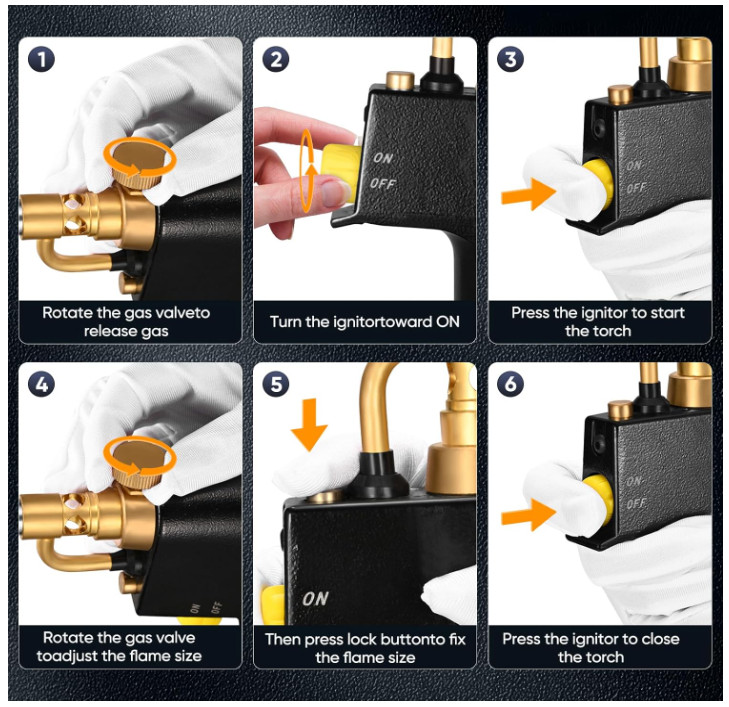 1

Rotate the gas valveto release gas

2

ON
OFF

Turn the ignitortoward ON

3

ON
OFF

Press the ignitor to start the torch

4

ON OFF

Rotate the gas valve toadjust the flame size

5

ON

Then press lock buttonto fix the flame size

6

ON
OFF

Press the ignitor to close the torch