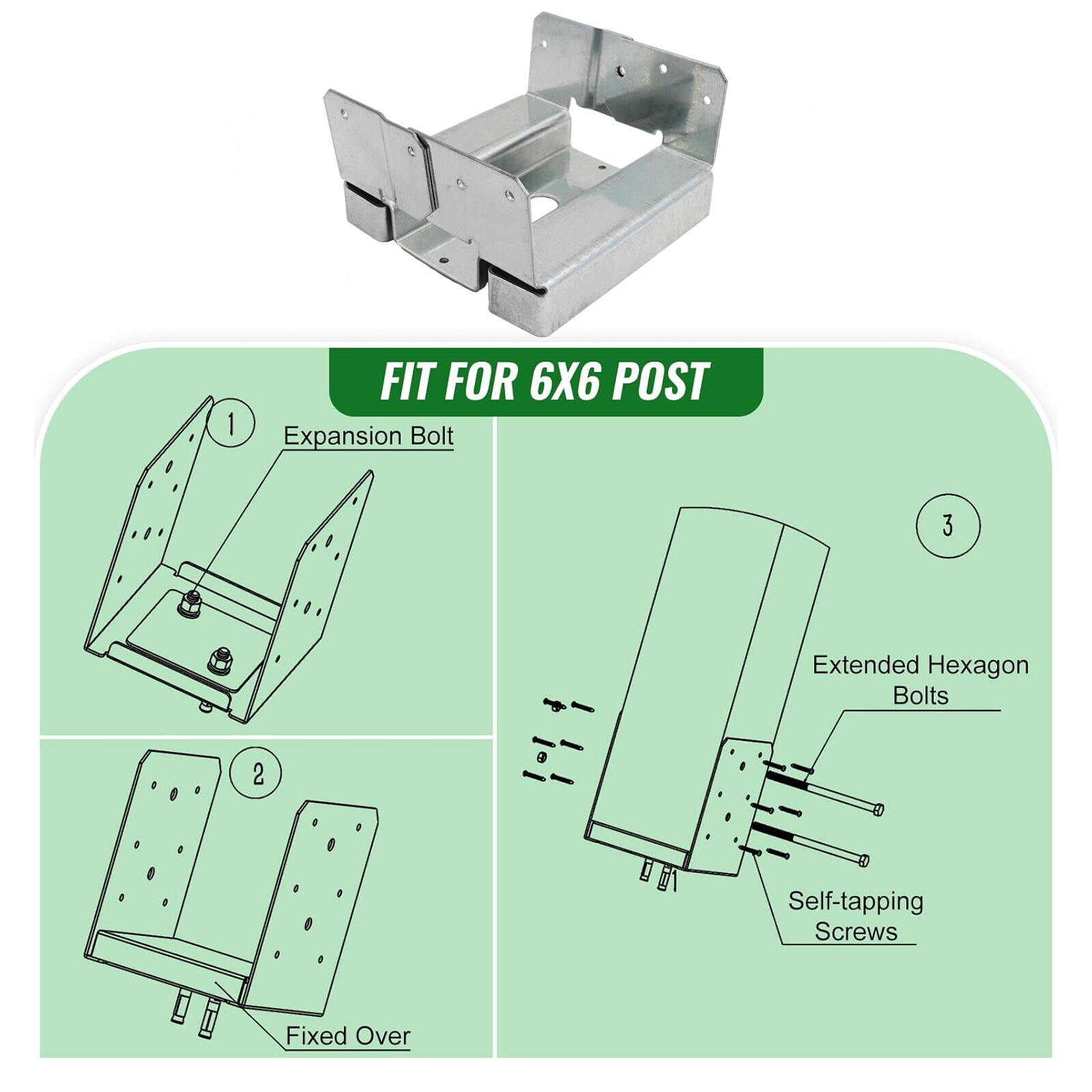 FIT FOR 6X6 POST

1

Expansion Bolt

2

Fixed Over

3

Extended Hexagon Bolts

Self-tapping Screws