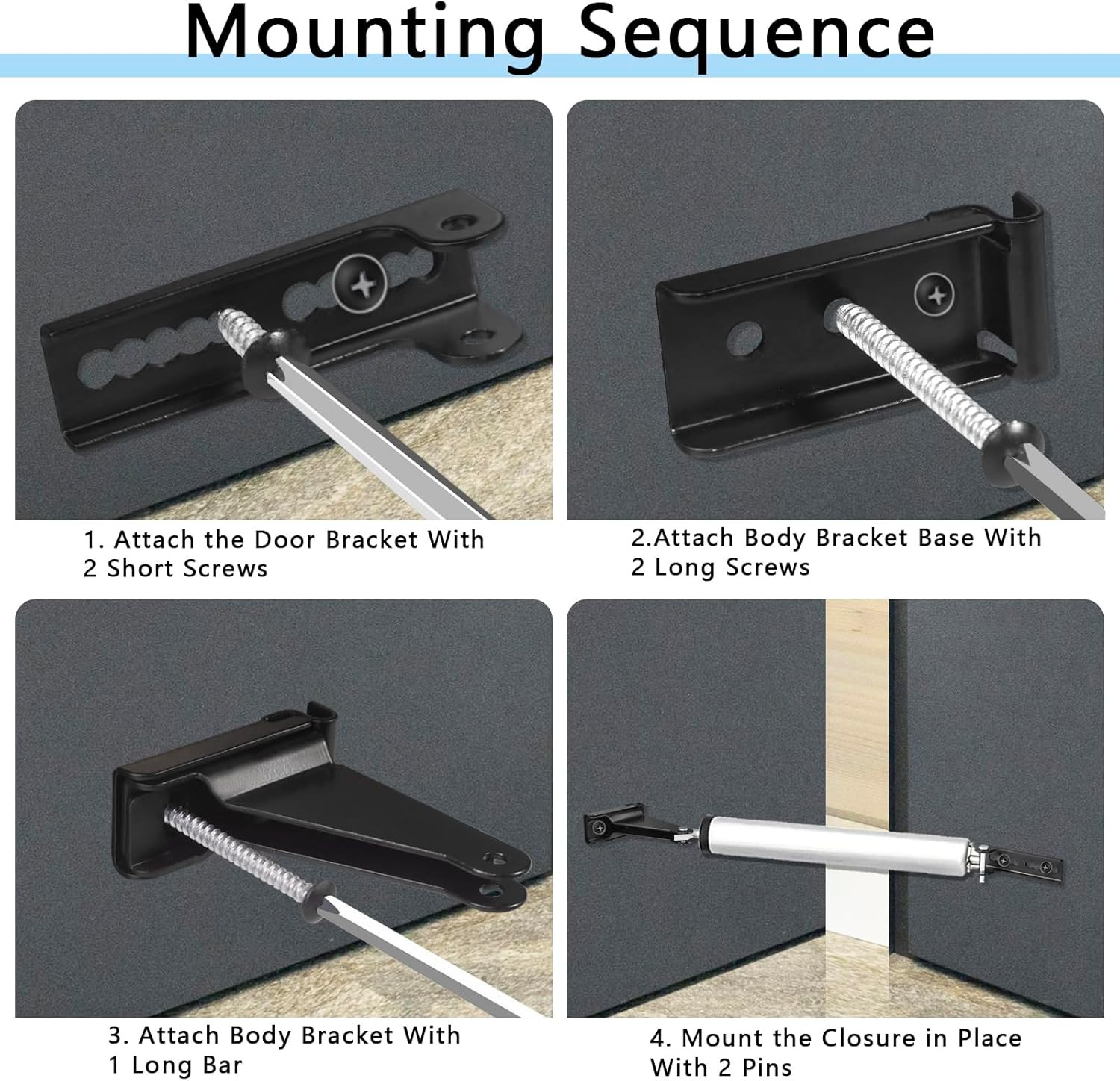 Mounting Sequence

1. Attach the Door Bracket With 2 Short Screws

2.Attach Body Bracket Base With 2 Long Screws

3. Attach Body Bracket With 1 Long Bar

4. Mount the Closure in Place With 2 Pins