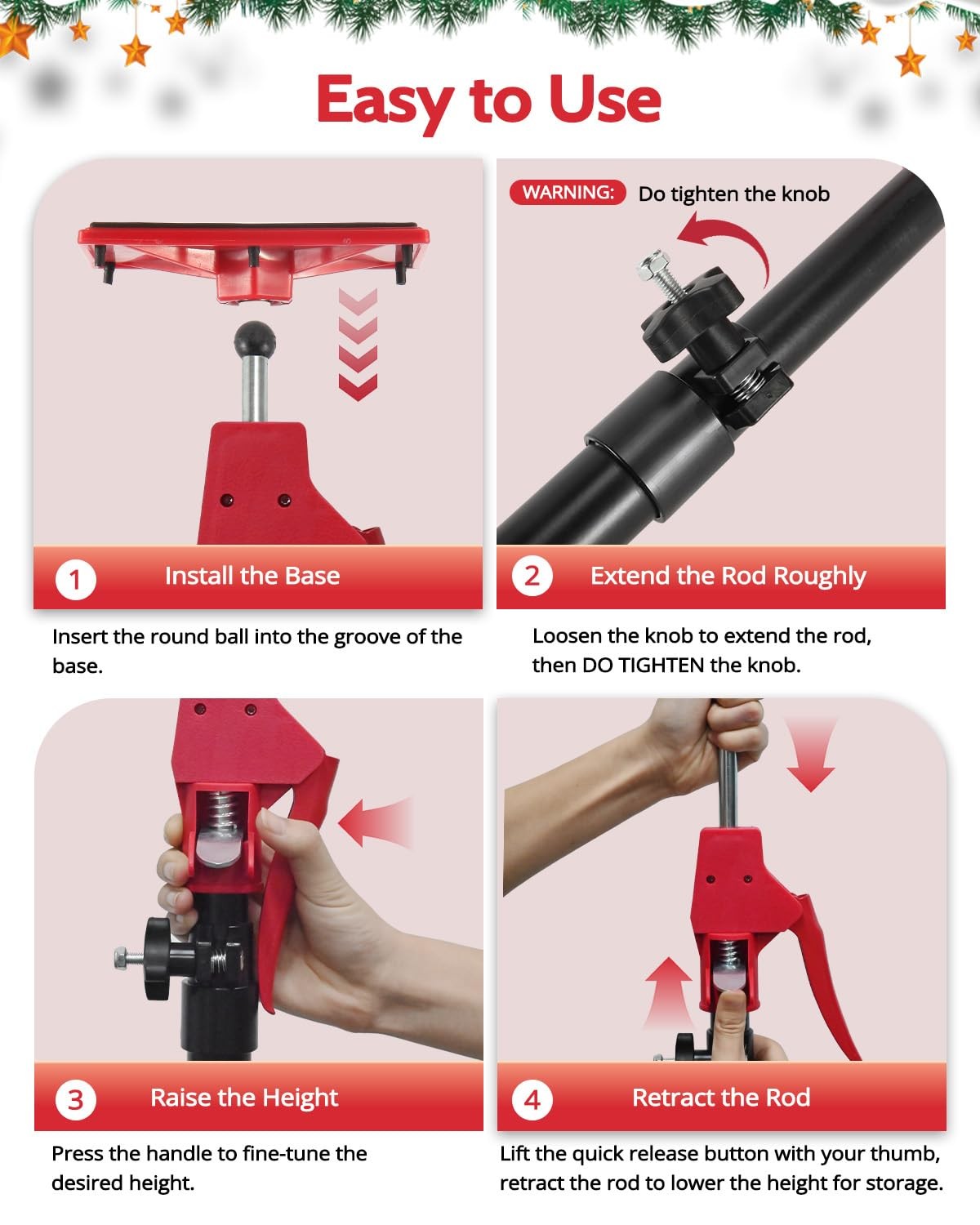 Easy to Use

1 Install the Base

Insert the round ball into the groove of the base.

WARNING: Do tighten the knob

2 Extend the Rod Roughly

Loosen the knob to extend the rod, then DO TIGHTEN the knob.

3 Raise the Height

Press the handle to fine-tune the desired height.

4 Retract the Rod

Lift the quick release button with your thumb, retract the rod to lower the height for storage.