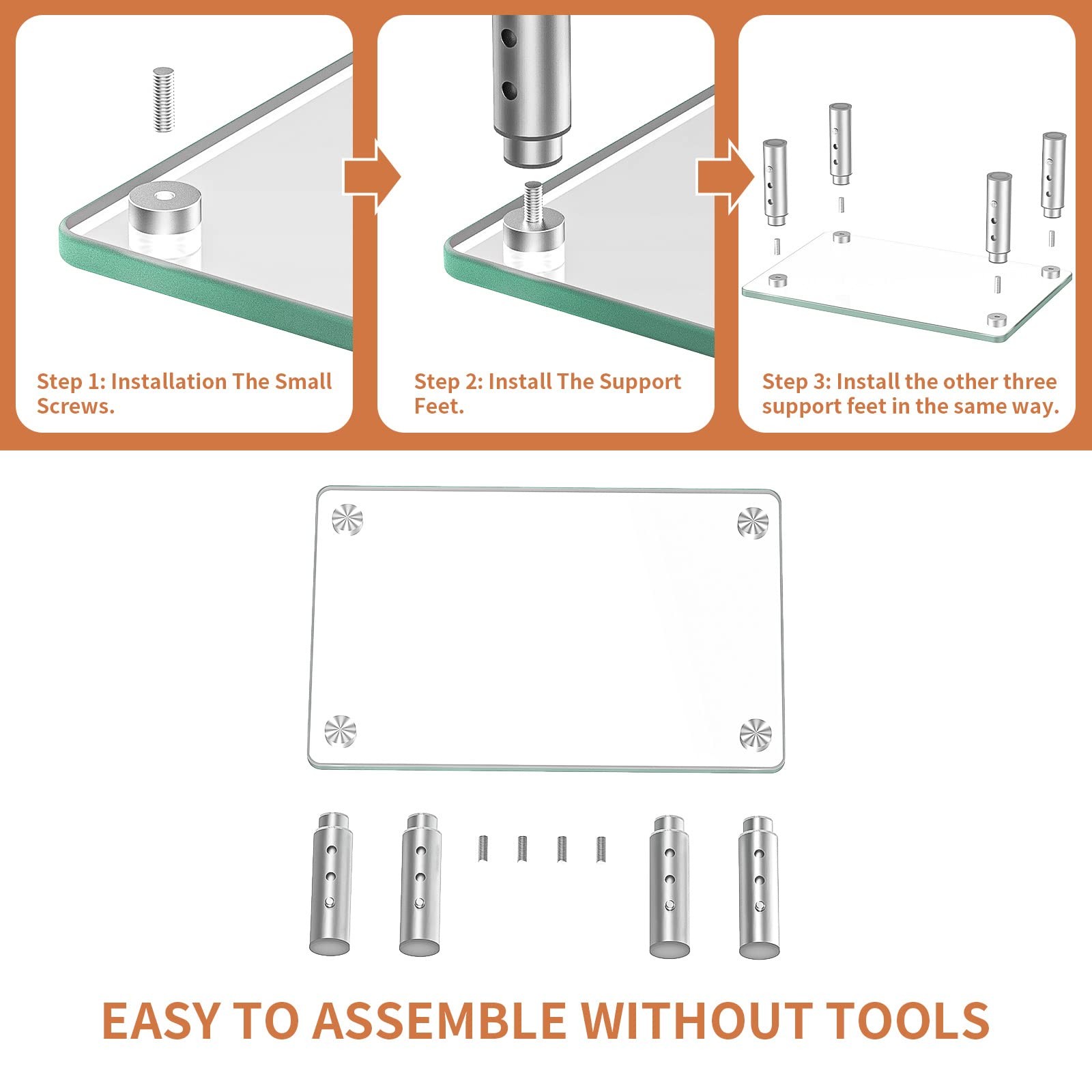 Step 1: Installation The Small Screws.

Step 2: Install The Support Feet.

Step 3: Install the other three support feet in the same way.

EASY TO ASSEMBLE WITHOUT TOOLS