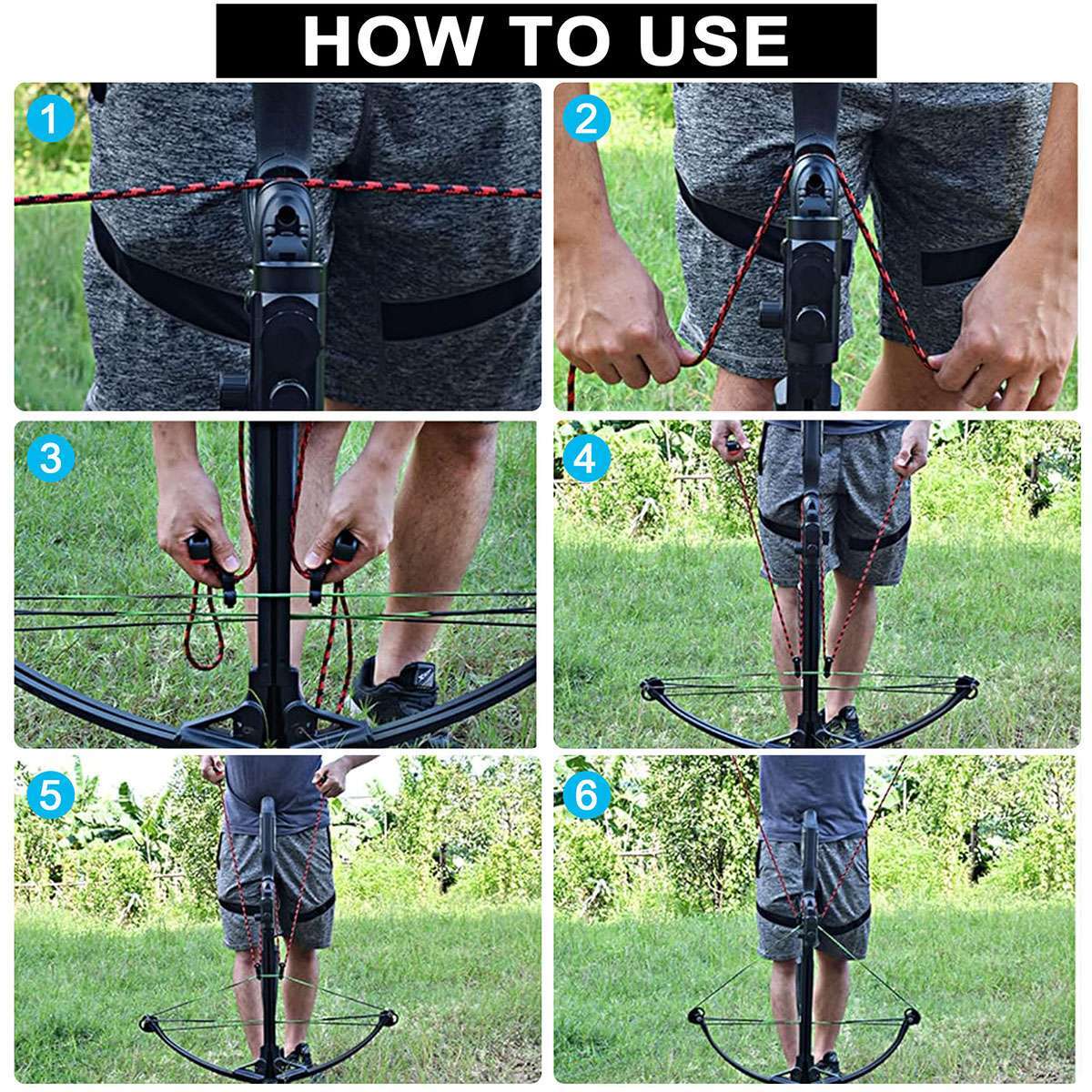 HOW TO USE

1

2

3

4

5

6