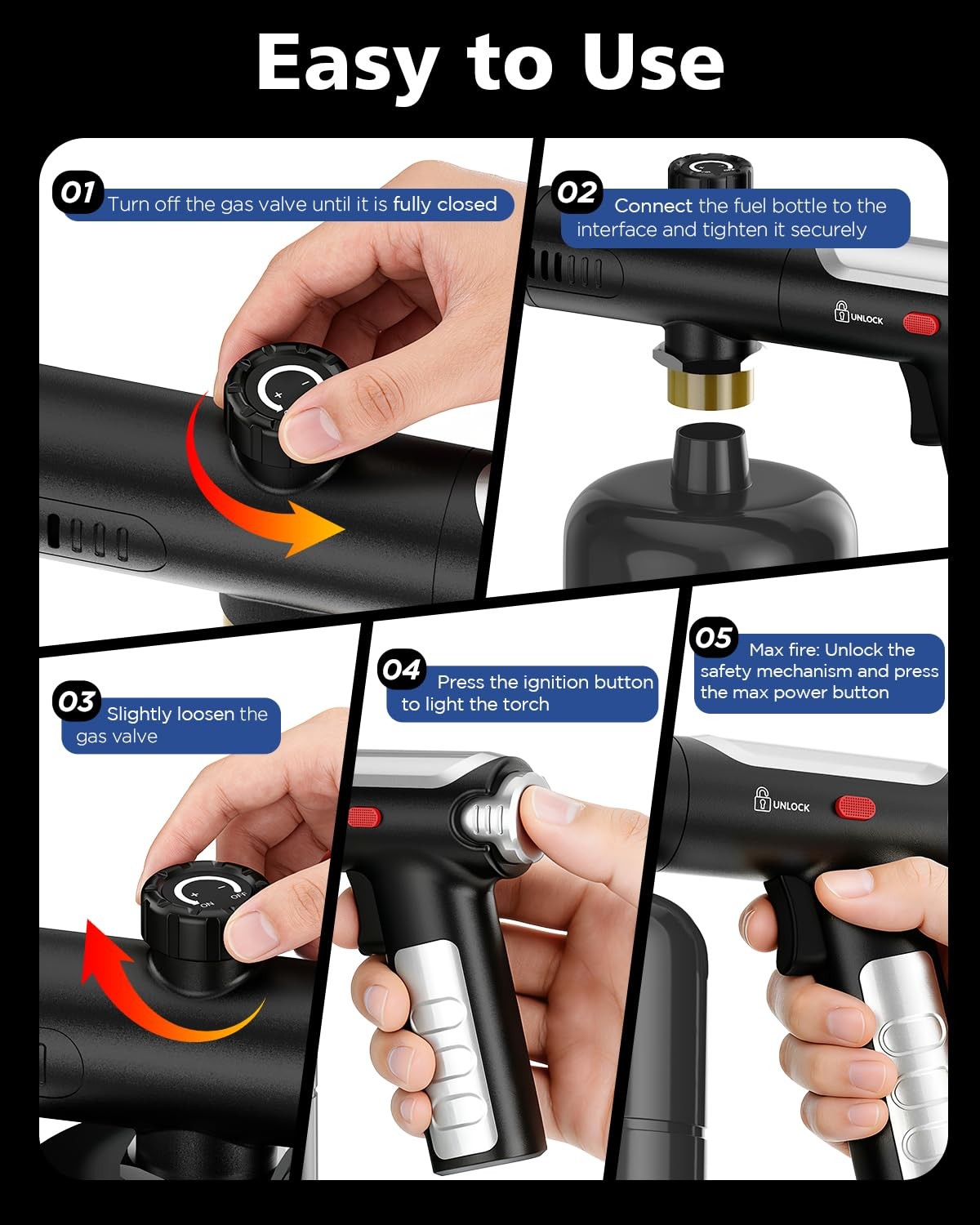 Easy to Use

01 Turn off the gas valve until it is fully closed

+ −

02 Connect the fuel bottle to the interface and tighten it securely

UNLOCK

03 Slightly loosen the gas valve

+ − ON OFF

04 Press the ignition button to light the torch

05 Max fire: Unlock the safety mechanism and press the max power button

UNLOCK