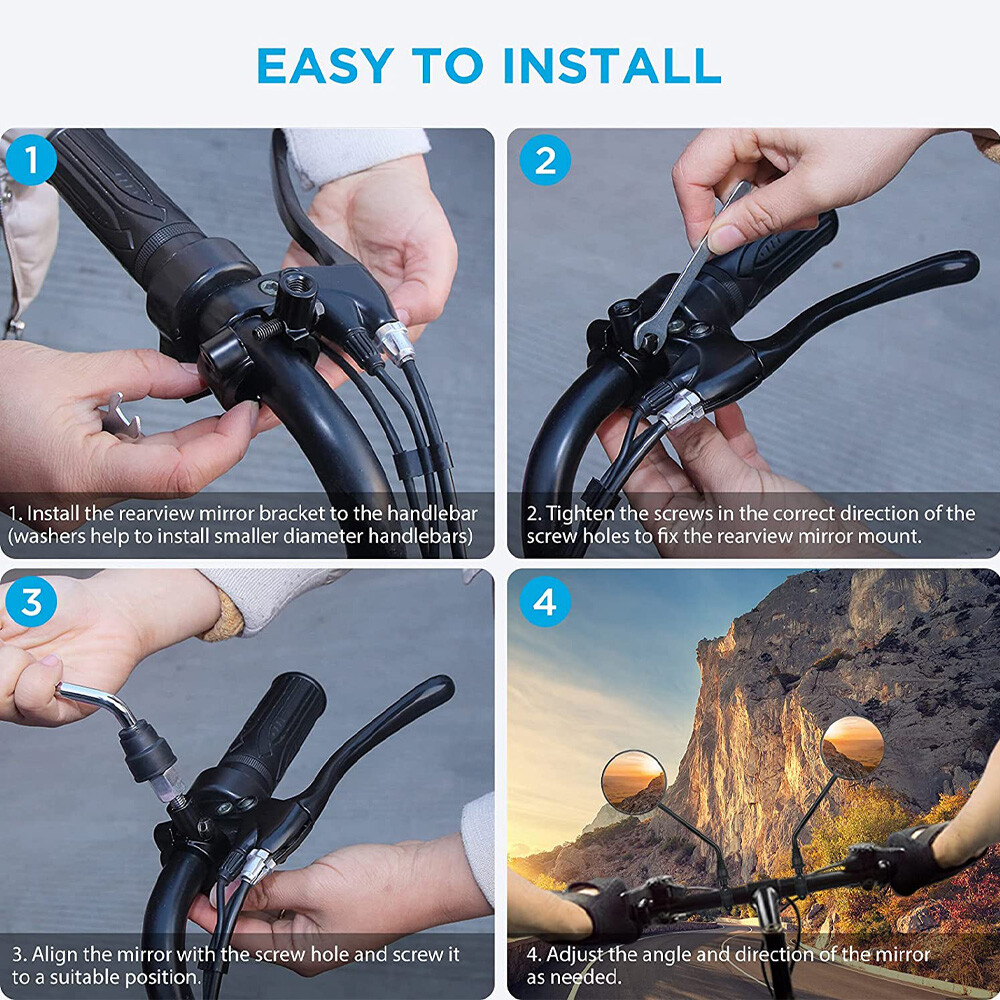 EASY TO INSTALL

1

1. Install the rearview mirror bracket to the handlebar (washers help to install smaller diameter handlebars)

2

2. Tighten the screws in the correct direction of the screw holes to fix the rearview mirror mount.

3

3. Align the mirror with the screw hole and screw it to a suitable position.

4

4. Adjust the angle and direction of the mirror as needed.