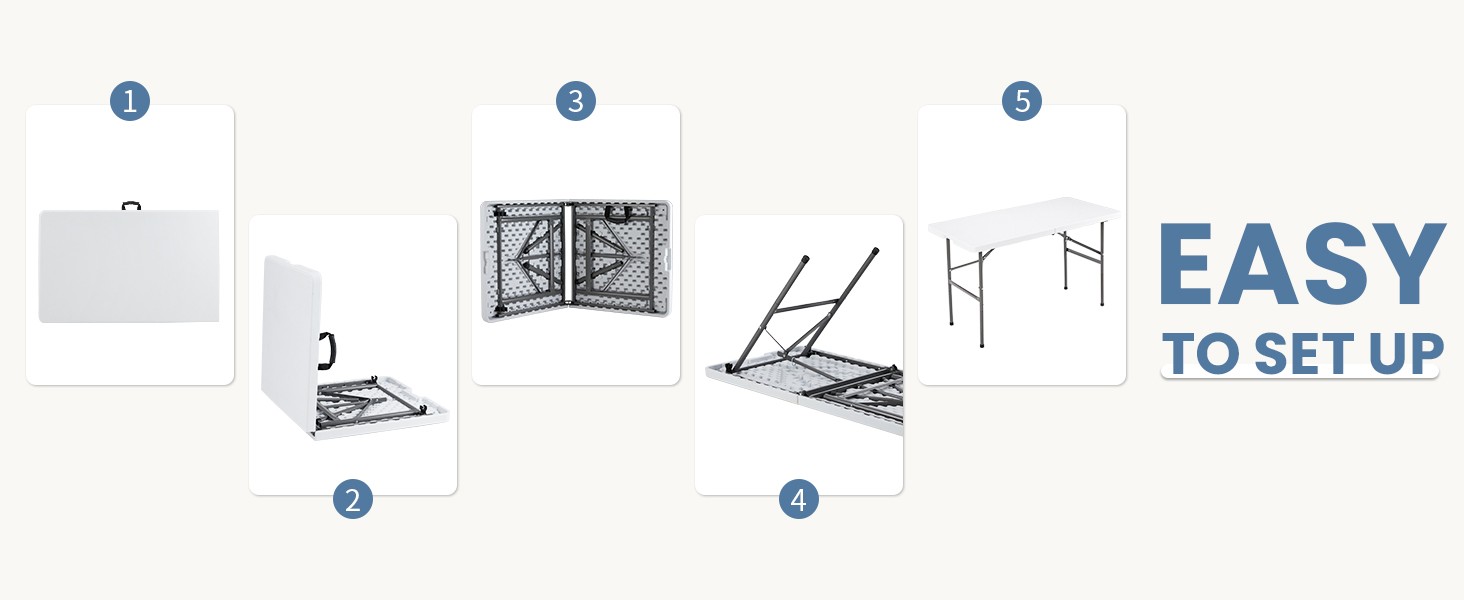 1

2

3

4

5

EASY
TO SET UP