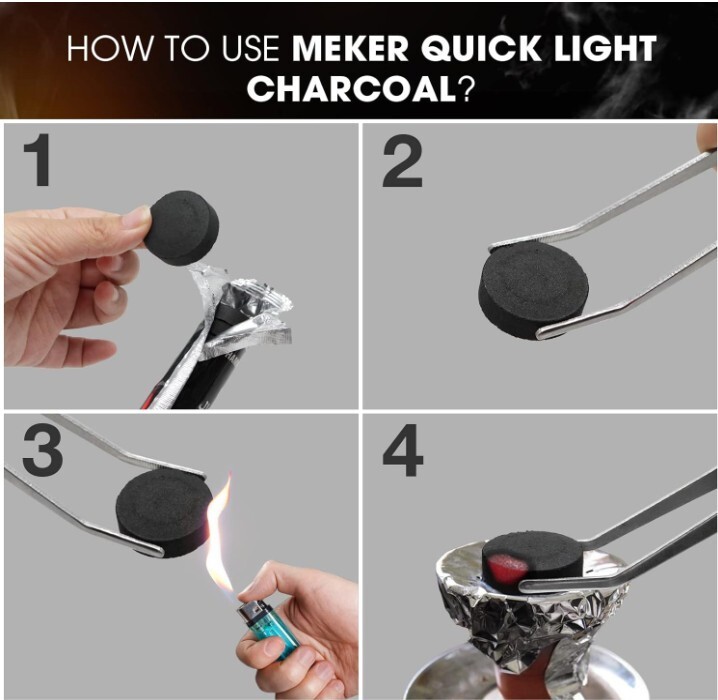 HOW TO USE MEKER QUICK LIGHT CHARCOAL?

1

2

3

4