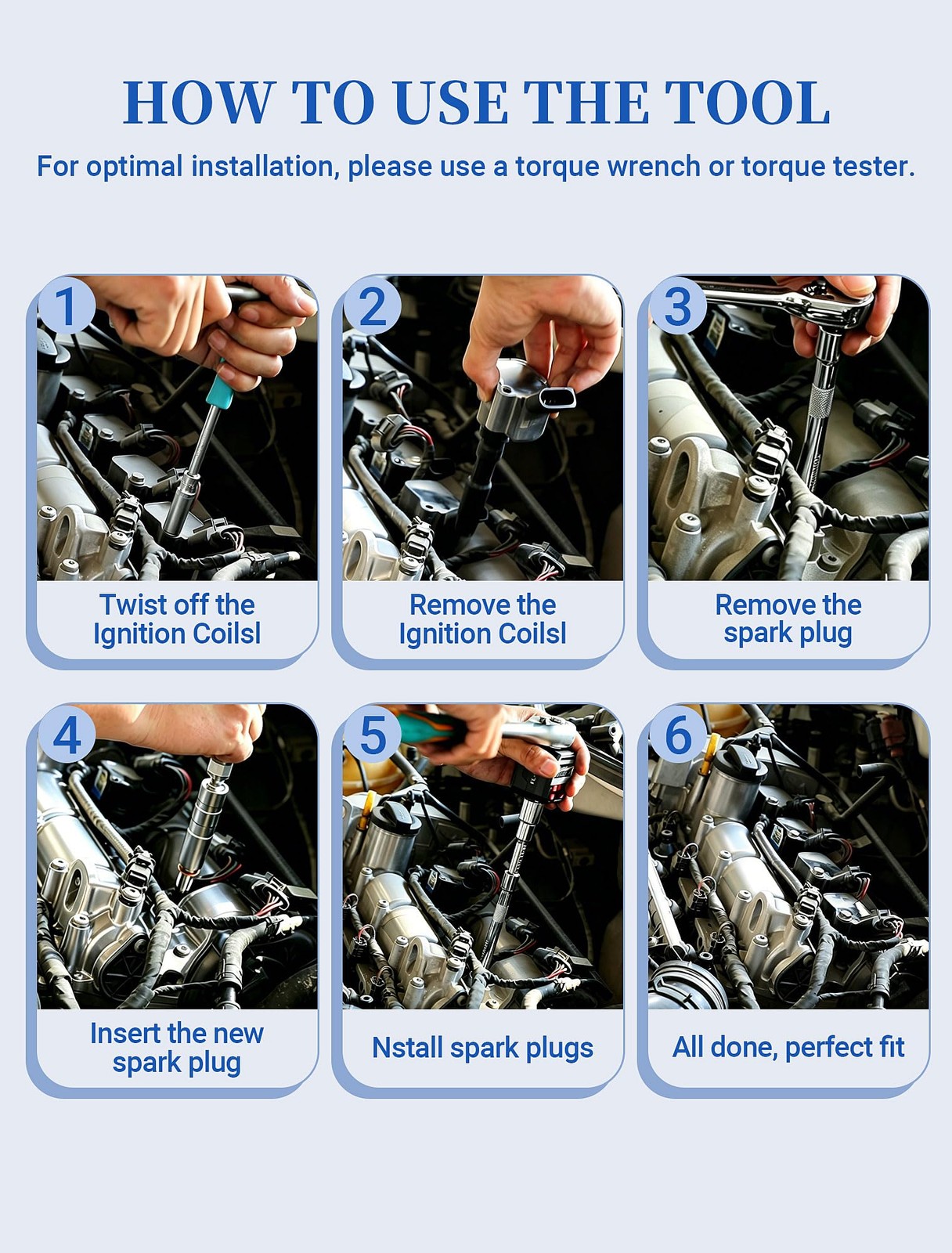 HOW TO USE THE TOOL

For optimal installation, please use a torque wrench or torque tester.

1

Twist off the Ignition Coilsl

2

Remove the Ignition Coilsl

3

Remove the spark plug

4

Insert the new spark plug

5

Nstall spark plugs

6

All done, perfect fit