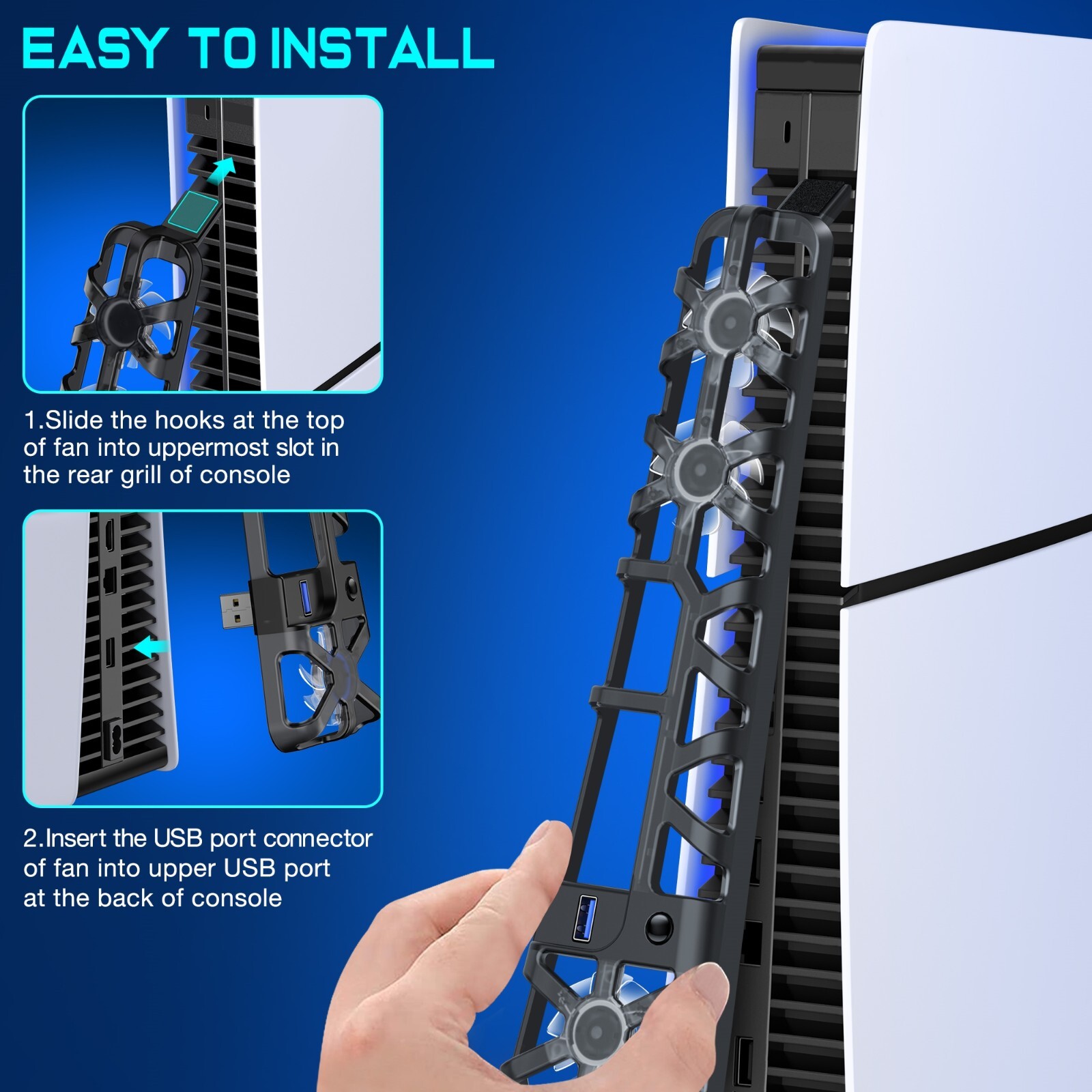 EASY TO INSTALL

1.Slide the hooks at the top of fan into uppermost slot in the rear grill of console

2.Insert the USB port connector of fan into upper USB port at the back of console