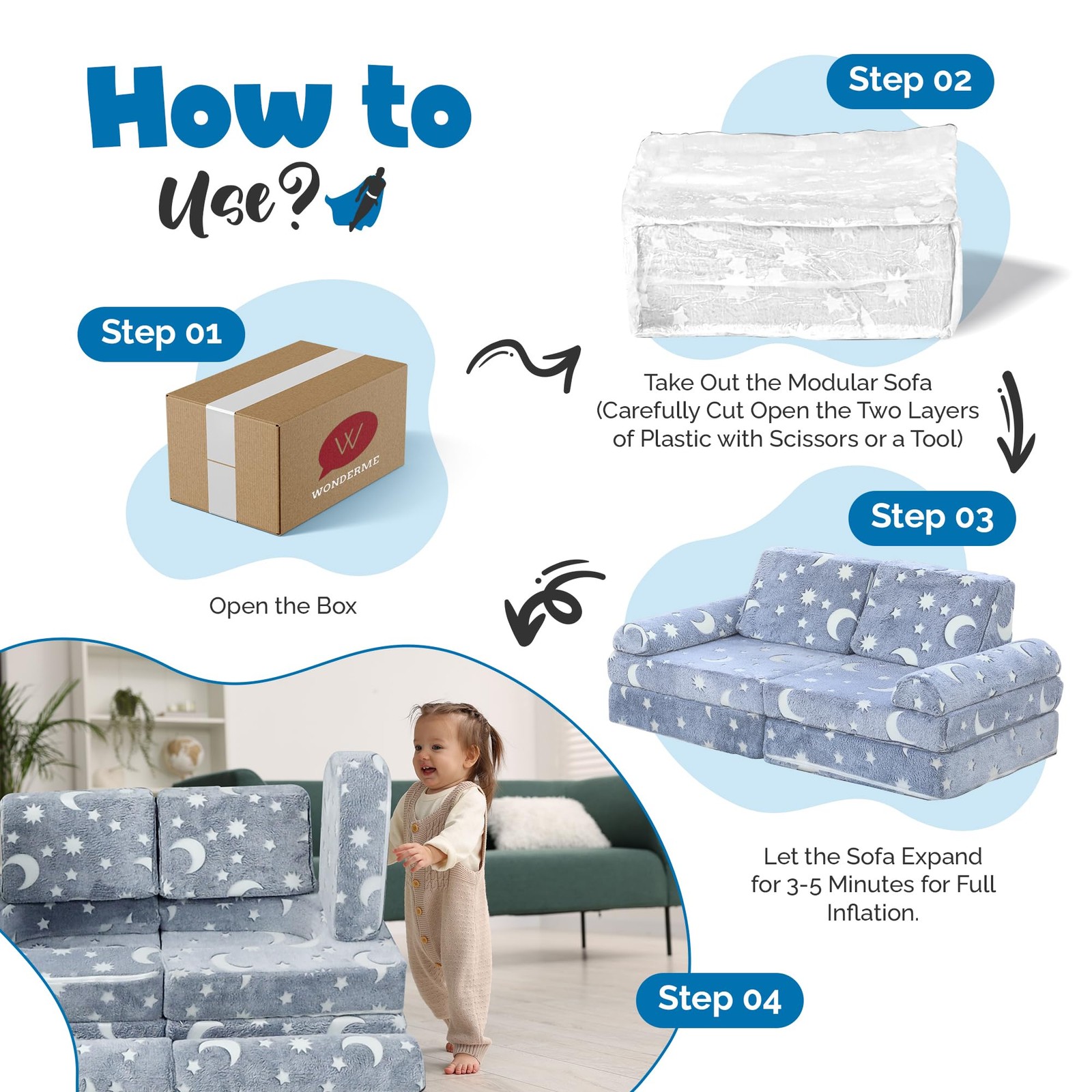 How to Use?

Step 01

W
WONDERME

Open the Box

Step 02

Take Out the Modular Sofa (Carefully Cut Open the Two Layers of Plastic with Scissors or a Tool)

Step 03

Let the Sofa Expand for 3-5 Minutes for Full Inflation.

Step 04