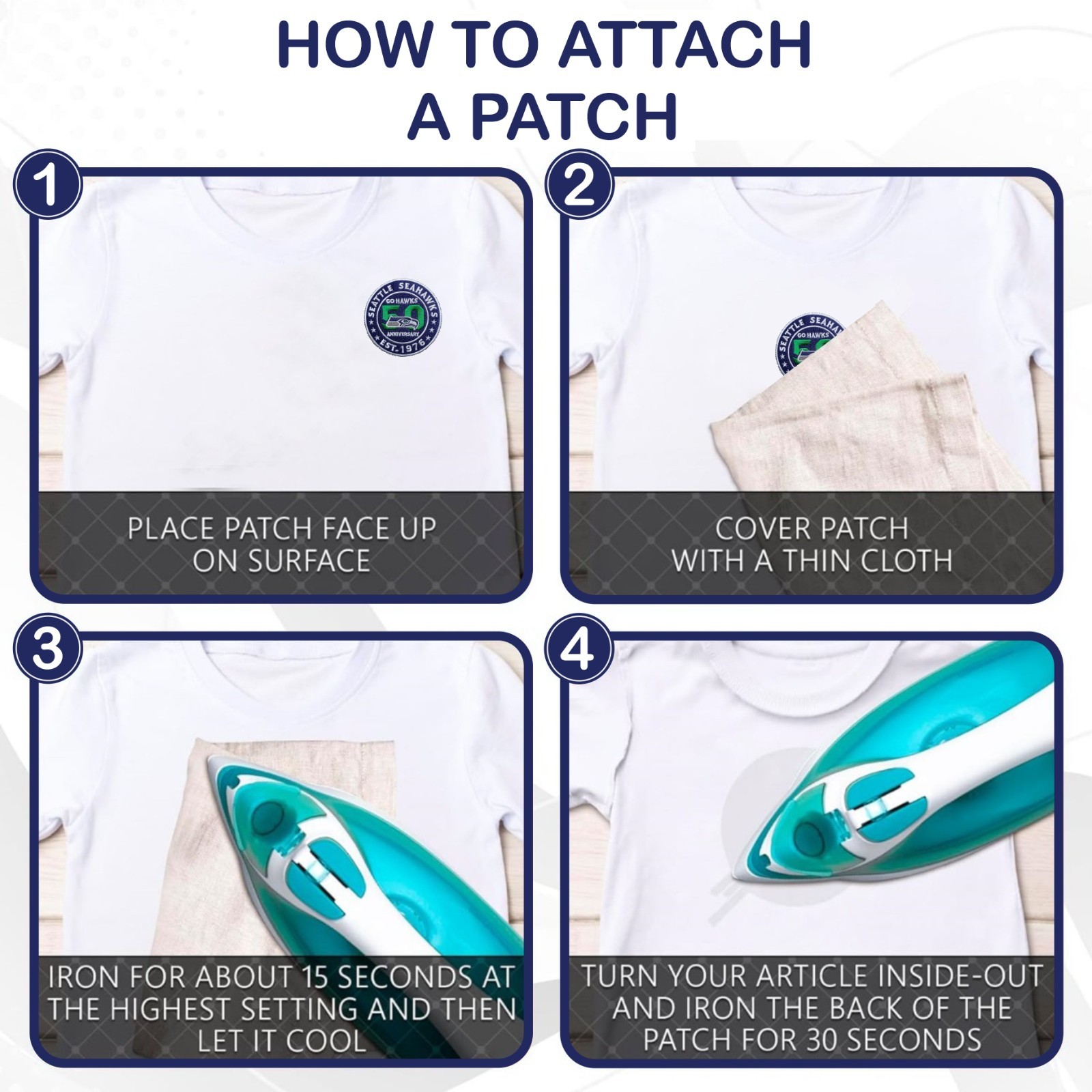 HOW TO ATTACH A PATCH

1

SEATTLE SEAHAWKS
GO HAWKS
50
ANNIVERSARY
EST. 1976

PLACE PATCH FACE UP ON SURFACE

2

SEATTLE SEAHA
GO HAWKS

COVER PATCH WITH A THIN CLOTH

3

IRON FOR ABOUT 15 SECONDS AT THE HIGHEST SETTING AND THEN LET IT COOL

4

TURN YOUR ARTICLE INSIDE-OUT AND IRON THE BACK OF THE PATCH FOR 30 SECONDS