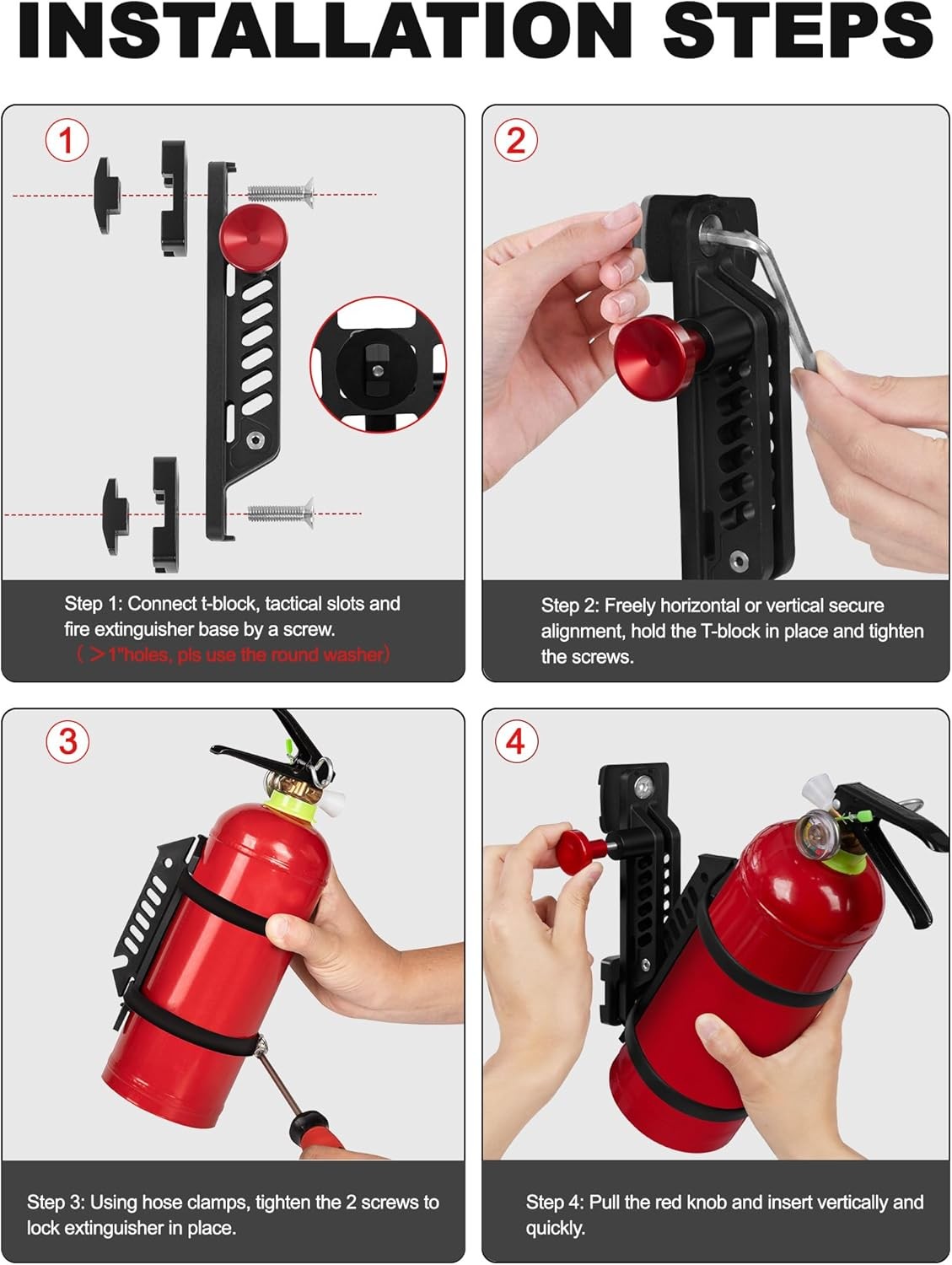 INSTALLATION STEPS

1

Step 1: Connect t-block, tactical slots and fire extinguisher base by a screw.
（＞1"holes, pls use the round washer）

2

Step 2: Freely horizontal or vertical secure alignment, hold the T-block in place and tighten the screws.

3

Step 3: Using hose clamps, tighten the 2 screws to lock extinguisher in place.

4

Step 4: Pull the red knob and insert vertically and quickly.