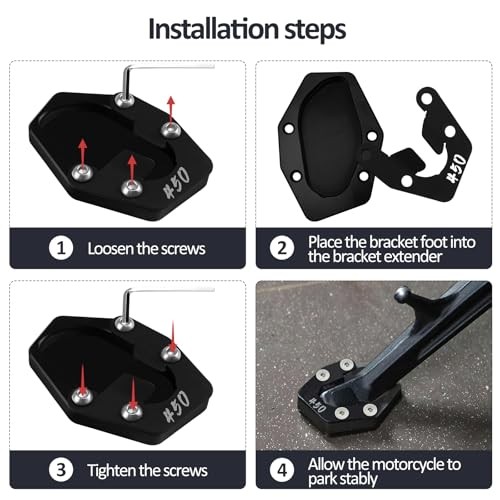 Installation steps

450

1 Loosen the screws

450

2 Place the bracket foot into the bracket extender

450

3 Tighten the screws

450

4 Allow the motorcycle to park stably