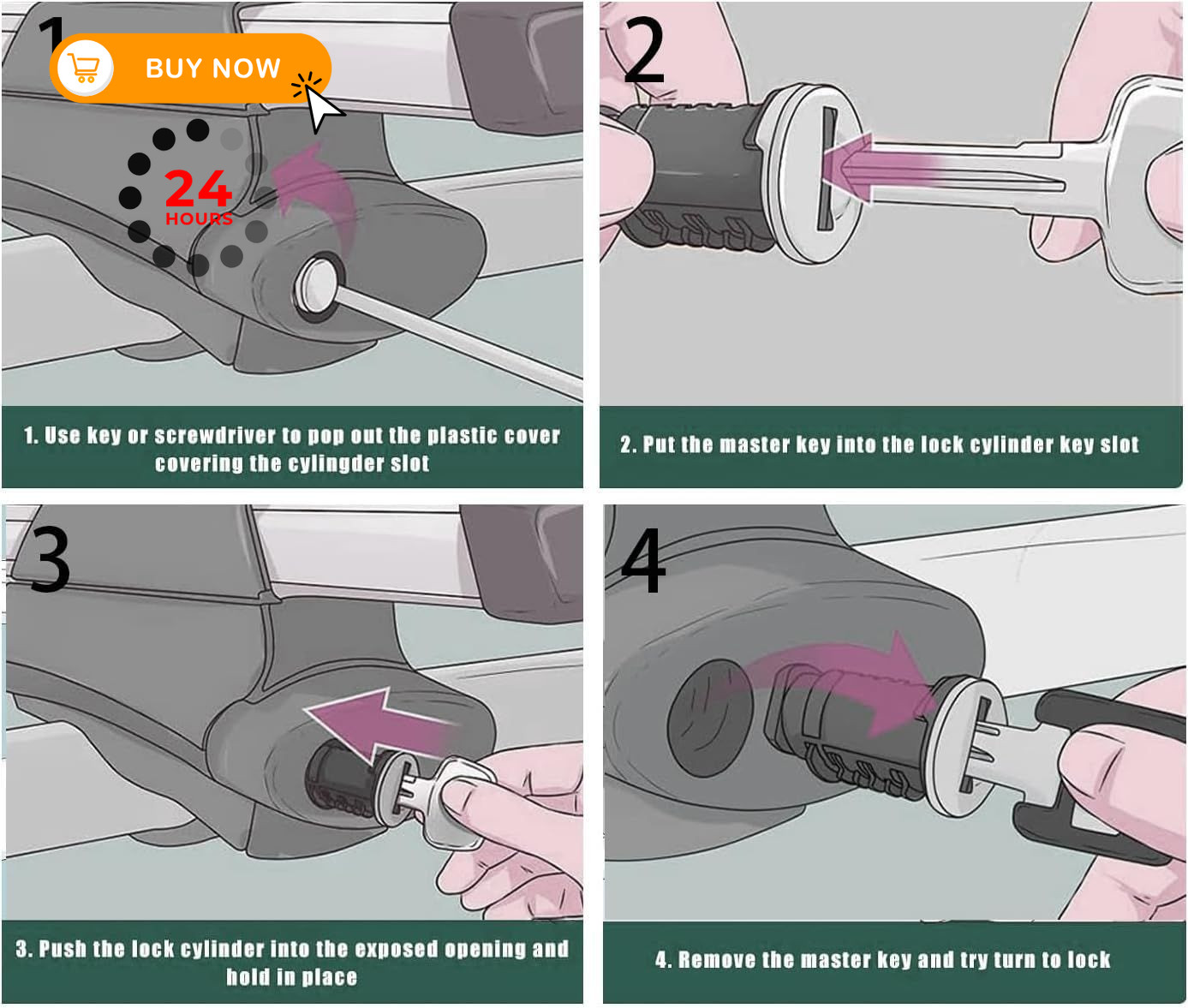 1

BUY NOW

24
HOURS

1. Use key or screwdriver to pop out the plastic cover covering the cylingder slot

2

2. Put the master key into the lock cylinder key slot

3

3. Push the lock cylinder into the exposed opening and hold in place

4

4. Remove the master key and try turn to lock