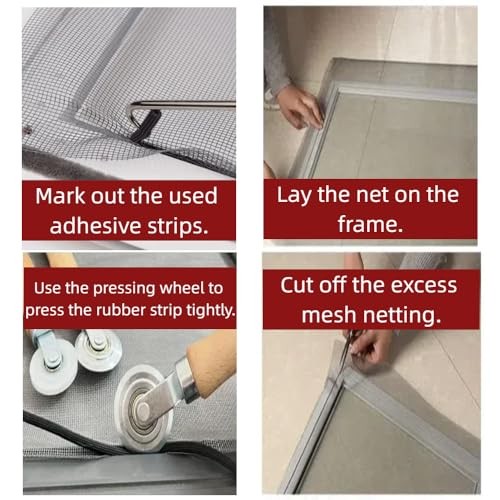 Mark out the used adhesive strips.

Lay the net on the frame.

Use the pressing wheel to press the rubber strip tightly.

Cut off the excess mesh netting.