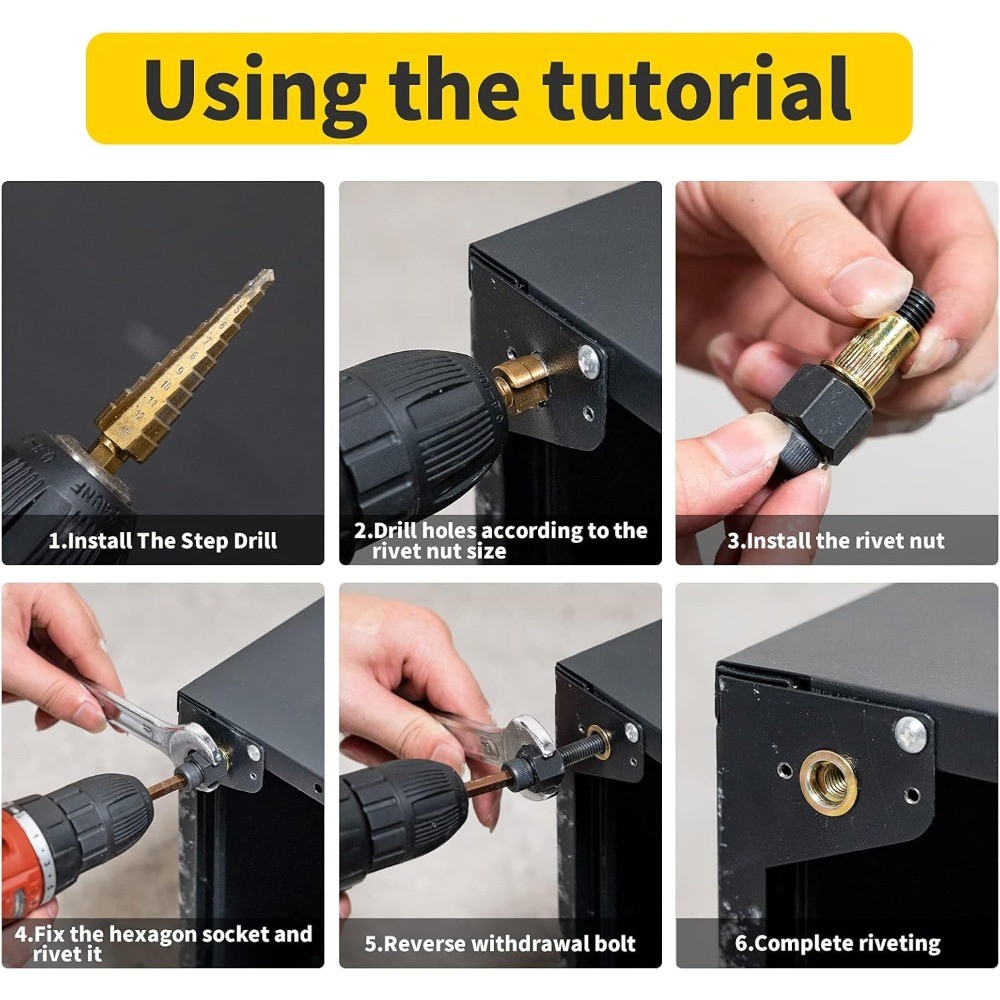 Using the tutorial

1.Install The Step Drill

2.Drill holes according to the rivet nut size

3.Install the rivet nut

4.Fix the hexagon socket and rivet it

5.Reverse withdrawal bolt

6.Complete riveting