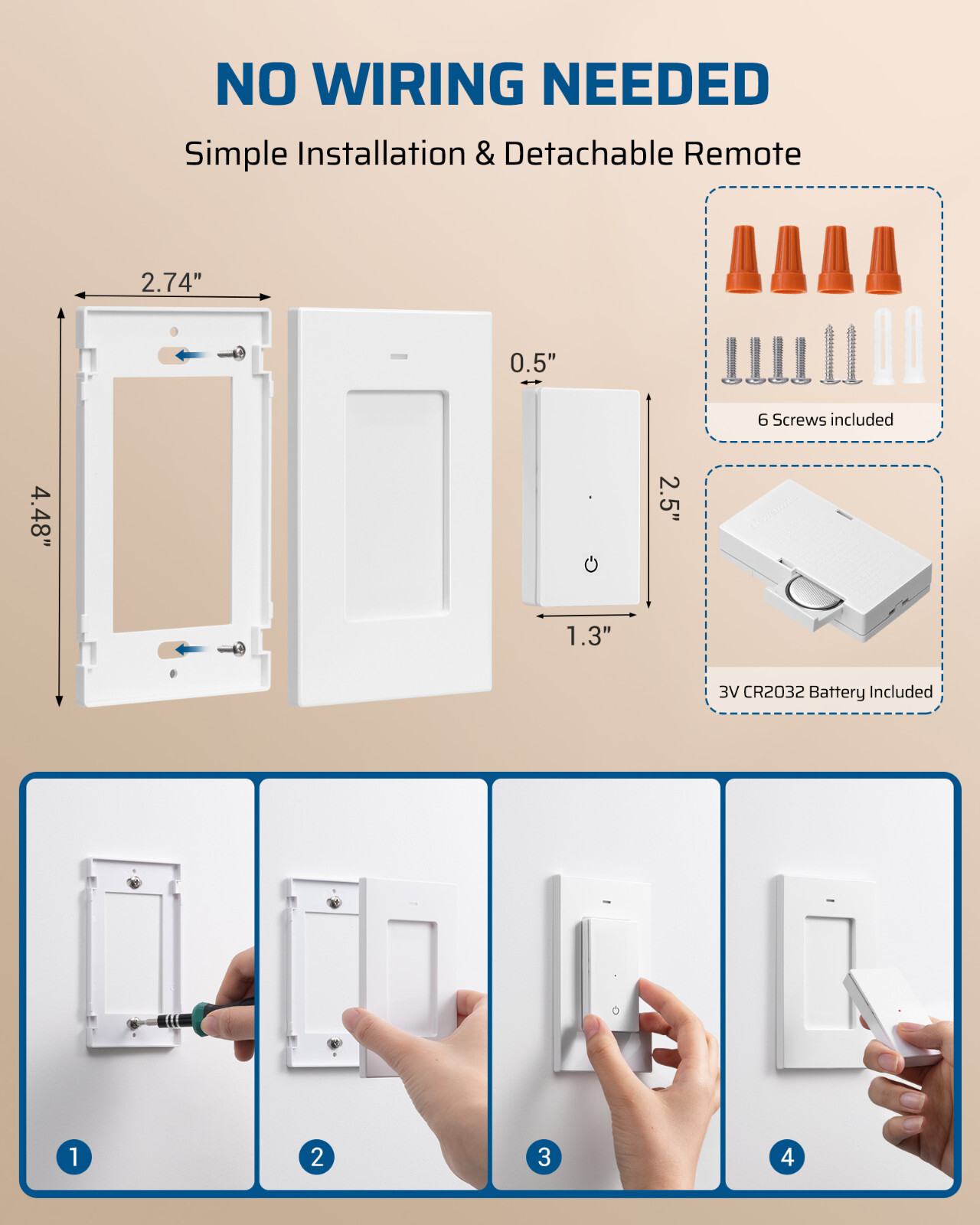 NO WIRING NEEDED

Simple Installation & Detachable Remote

2.74"

4.48"

0.5"

2.5"

1.3"

6 Screws included

3V CR2032 Battery Included

1

2

3

4