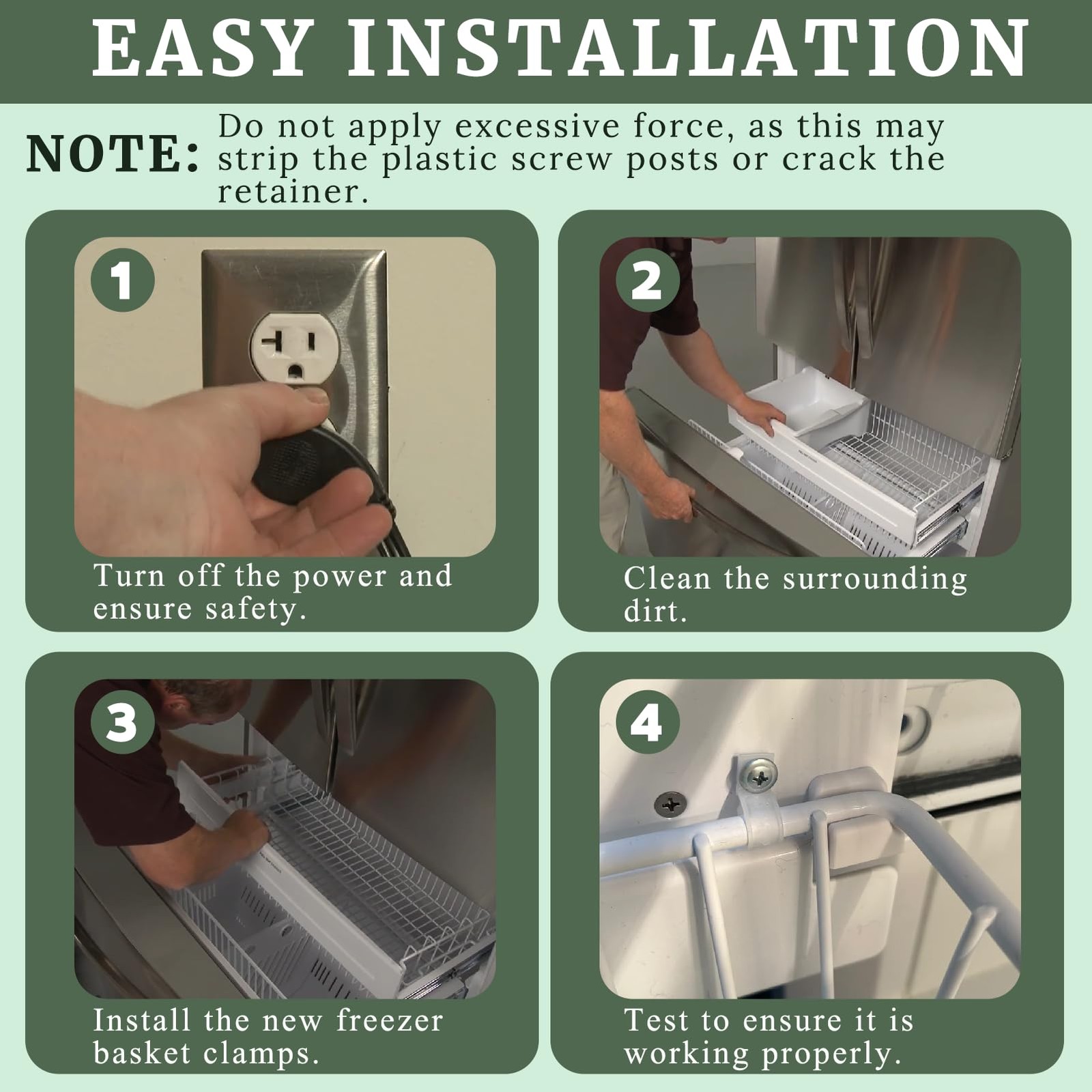 EASY INSTALLATION

NOTE: Do not apply excessive force, as this may strip the plastic screw posts or crack the retainer.

1

Turn off the power and ensure safety.

2

Clean the surrounding dirt.

3

Install the new freezer basket clamps.

4

Test to ensure it is working properly.