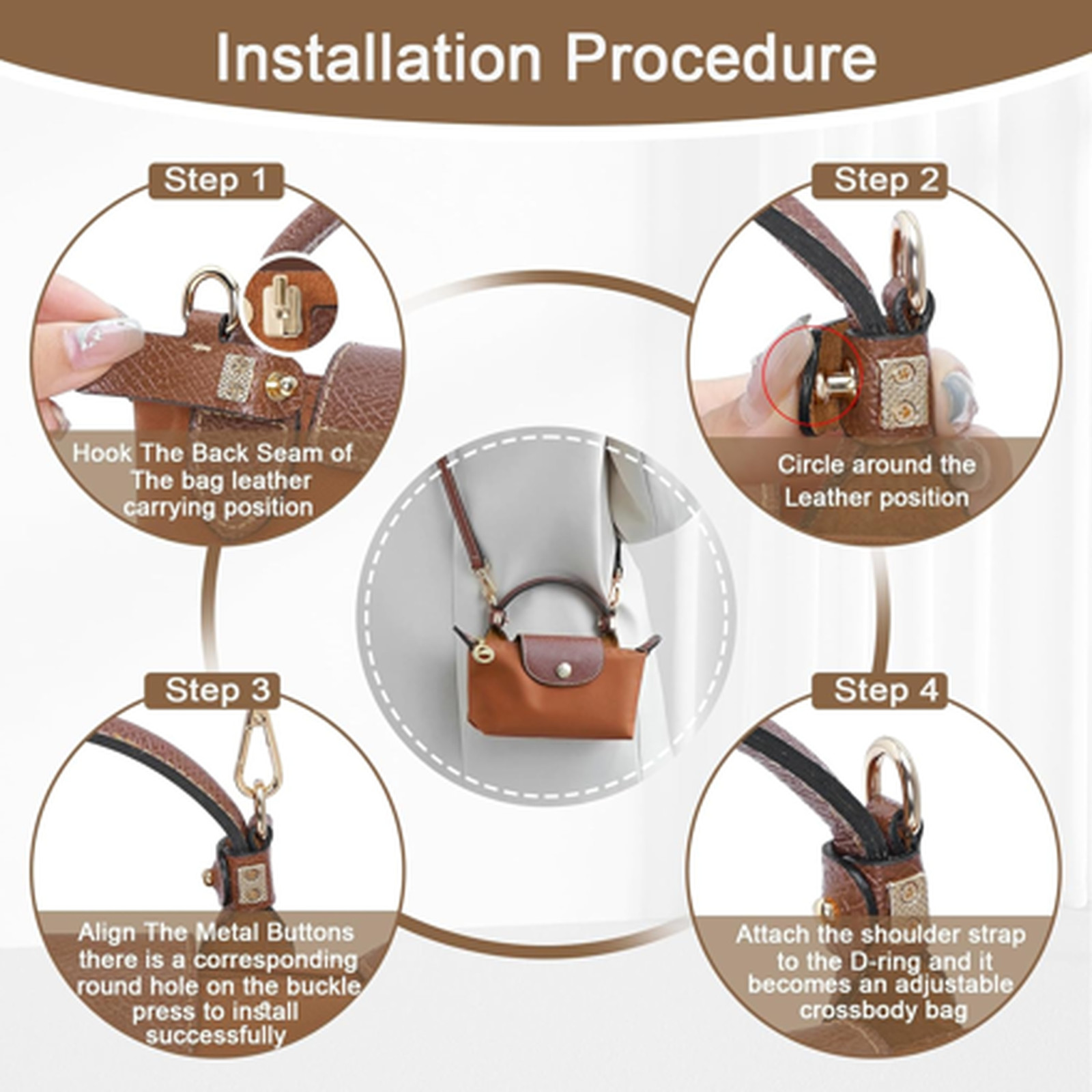 Installation Procedure

Step 1

Hook The Back Seam of The bag leather carrying position

Step 2

Circle around the Leather position

Step 3

Align The Metal Buttons there is a corresponding round hole on the buckle press to install successfully

Step 4

Attach the shoulder strap to the D-ring and it becomes an adjustable crossbody bag