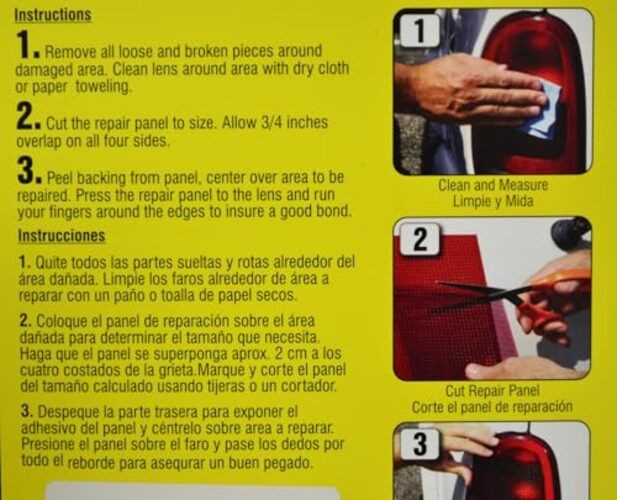 Instructions

1. Remove all loose and broken pieces around damaged area. Clean lens around area with dry cloth or paper toweling.

2. Cut the repair panel to size. Allow 3/4 inches overlap on all four sides.

3. Peel backing from panel, center over area to be repaired. Press the repair panel to the lens and run your fingers around the edges to insure a good bond.

Instrucciones

1. Quite todos las partes sueltas y rotas alrededor del área dañada. Limpie los faros alrededor de área a reparar con un paño o toalla de papel secos.

2. Coloque el panel de reparación sobre el área dañada para determinar el tamaño que necesita. Haga que el panel se superponga aprox. 2 cm a los cuatro costados de la grieta.Marque y corte el panel del tamaño calculado usando tijeras o un cortador.

3. Despeque la parte trasera para exponer el adhesivo del panel y céntrelo sobre area a reparar. Presione el panel sobre el faro y pase los dedos por todo el reborde para asequrar un buen pegado.

1
Clean and Measure
Limpie y Mida

2
Cut Repair Panel
Corte el panel de reparación

3