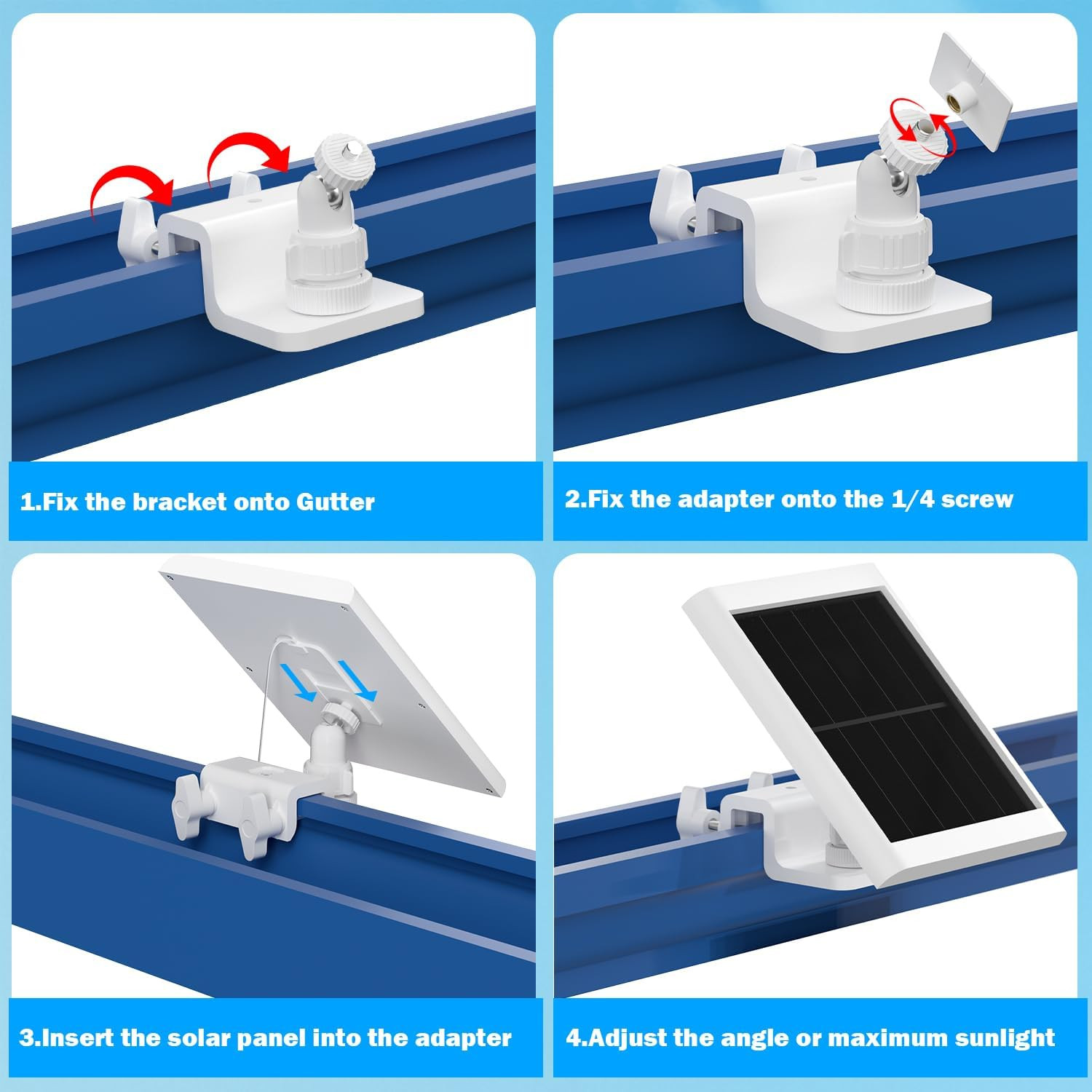 1.Fix the bracket onto Gutter

2.Fix the adapter onto the 1/4 screw

3.Insert the solar panel into the adapter

4.Adjust the angle or maximum sunlight