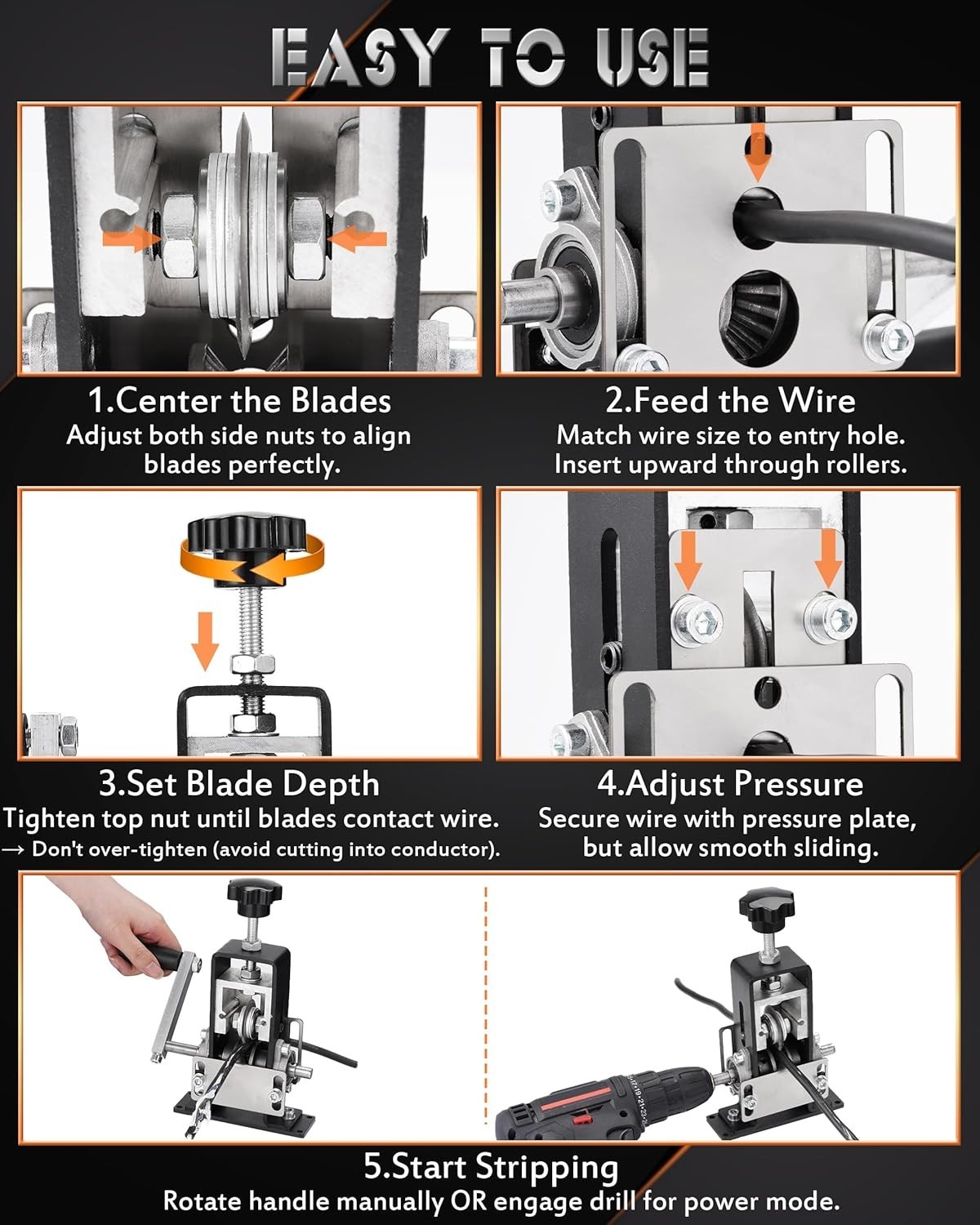 EASY TO USE

1.Center the Blades
Adjust both side nuts to align blades perfectly.

2.Feed the Wire
Match wire size to entry hole. Insert upward through rollers.

3.Set Blade Depth
Tighten top nut until blades contact wire.
→ Don't over-tighten (avoid cutting into conductor).

4.Adjust Pressure
Secure wire with pressure plate, but allow smooth sliding.

5.Start Stripping
Rotate handle manually OR engage drill for power mode.