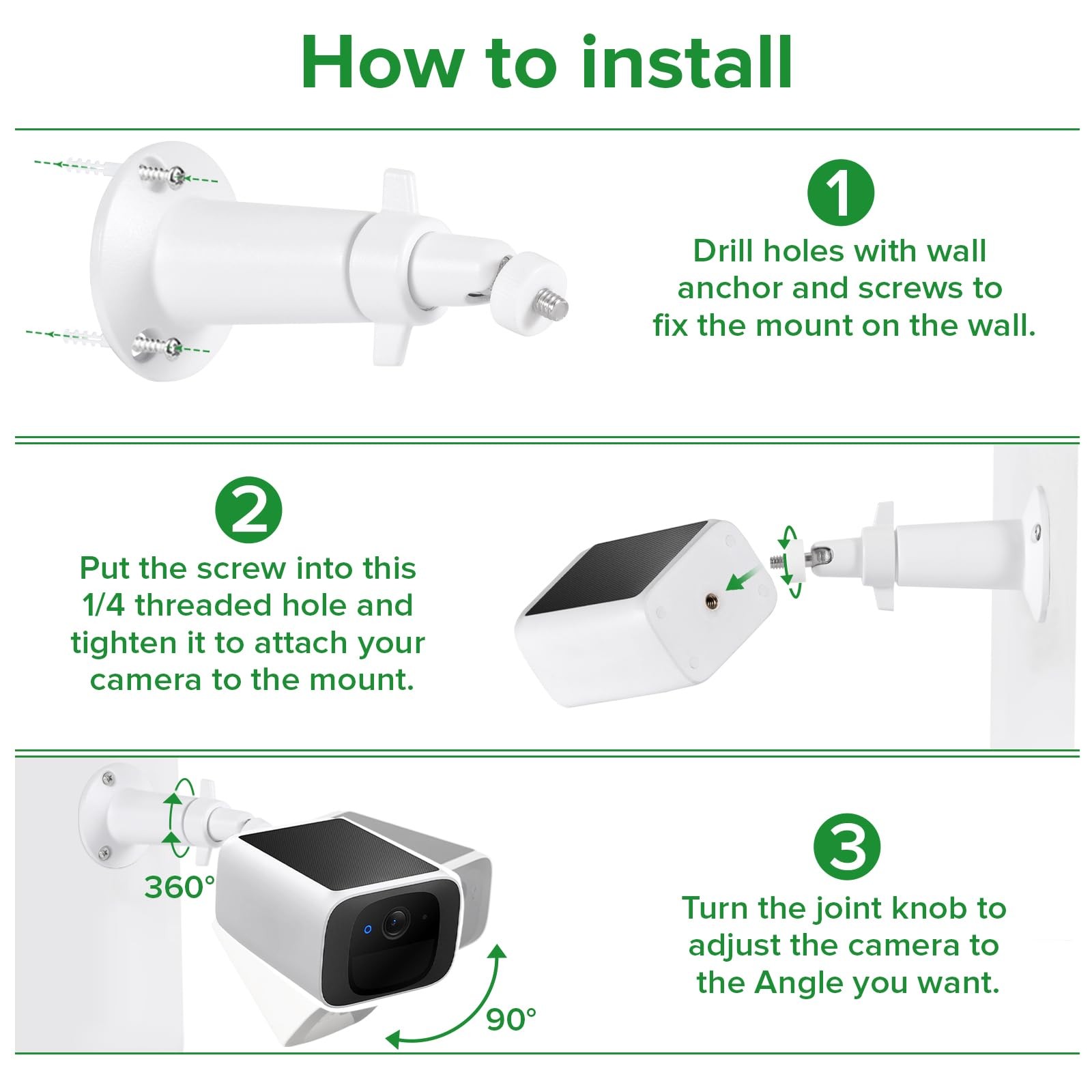 How to install

1

Drill holes with wall anchor and screws to fix the mount on the wall.

2

Put the screw into this 1/4 threaded hole and tighten it to attach your camera to the mount.

360°

90°

3

Turn the joint knob to adjust the camera to the Angle you want.