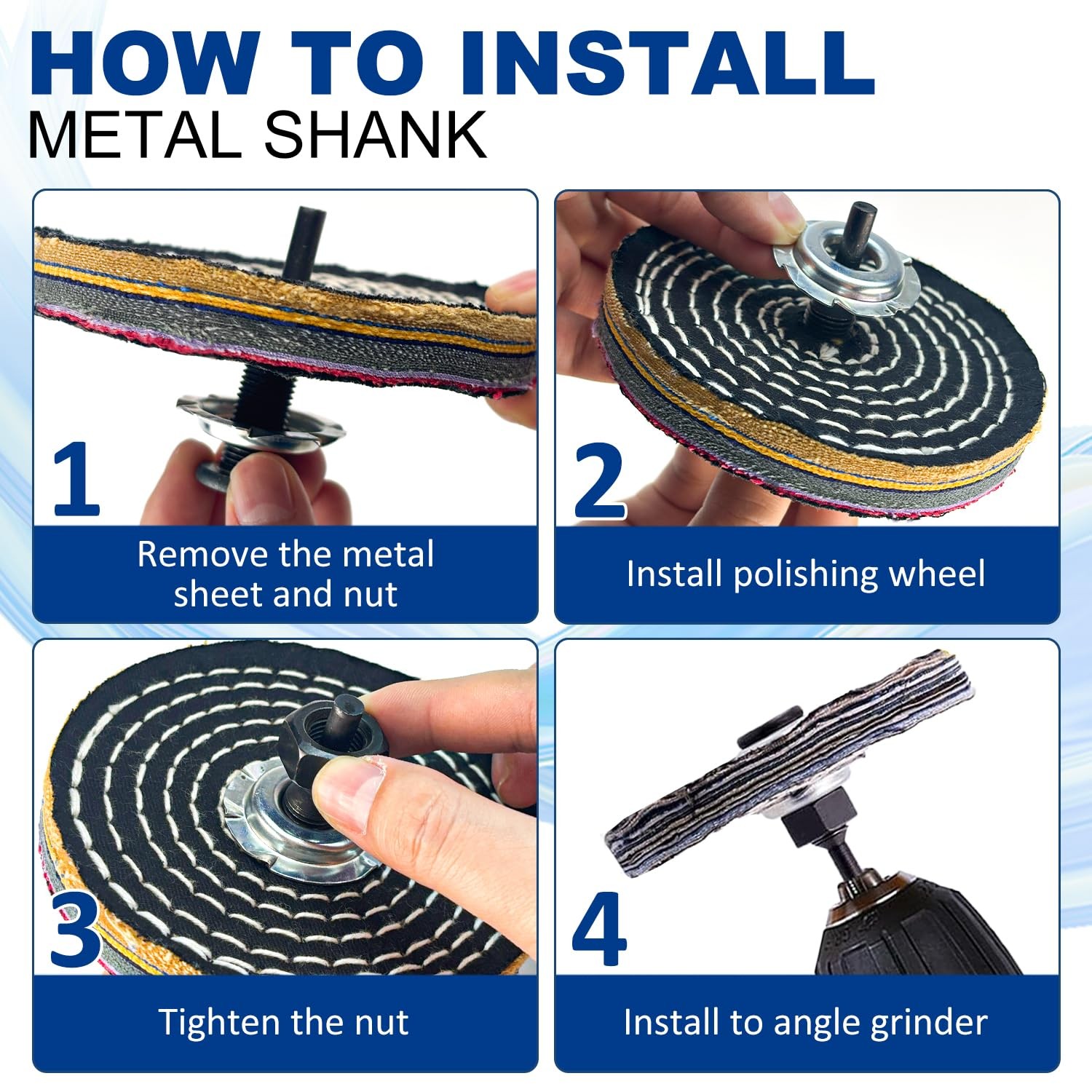 HOW TO INSTALL
METAL SHANK

1
Remove the metal sheet and nut

2
Install polishing wheel

3
Tighten the nut

4
Install to angle grinder