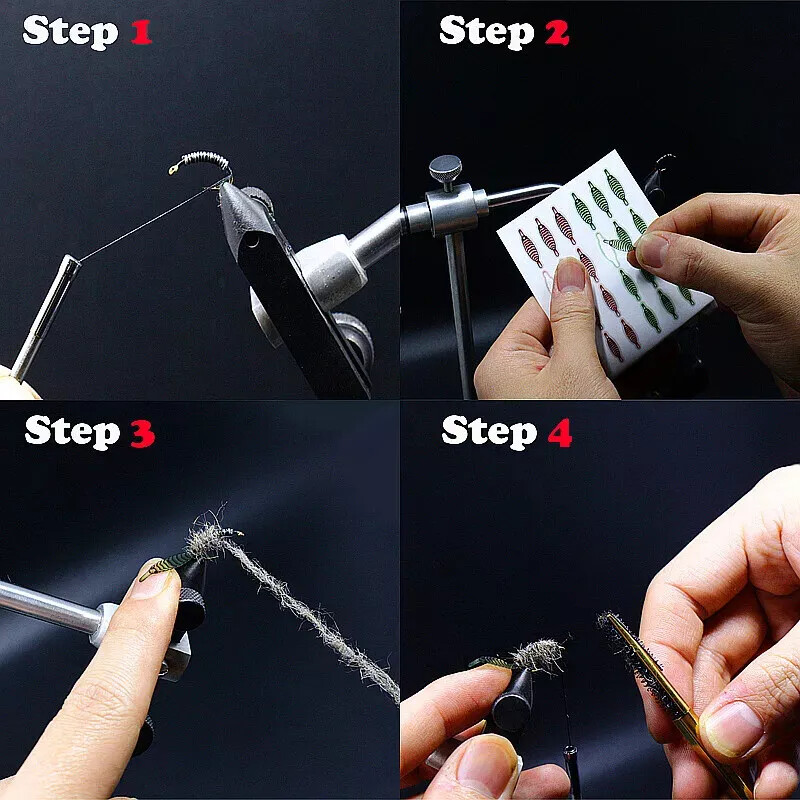 Step 1

Step 2

Step 3

Step 4