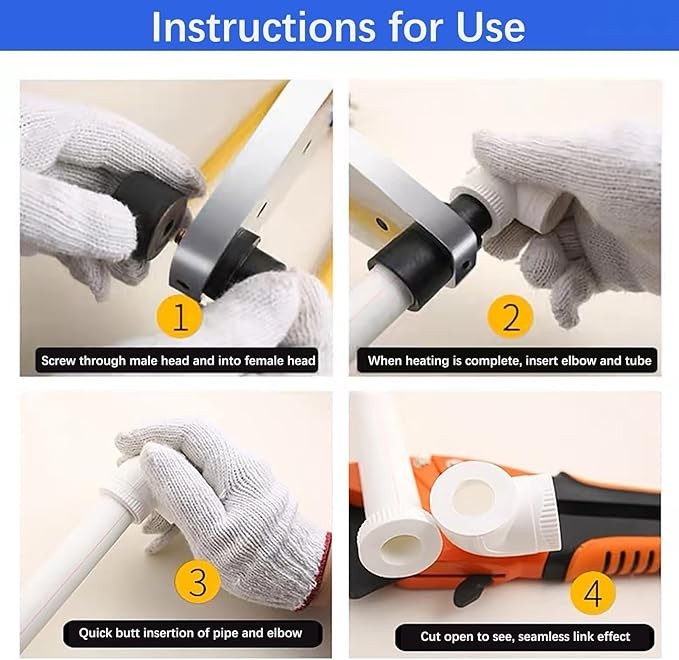 Instructions for Use

1

Screw through male head and into female head

2

When heating is complete, insert elbow and tube

3

Quick butt insertion of pipe and elbow

4

Cut open to see, seamless link effect