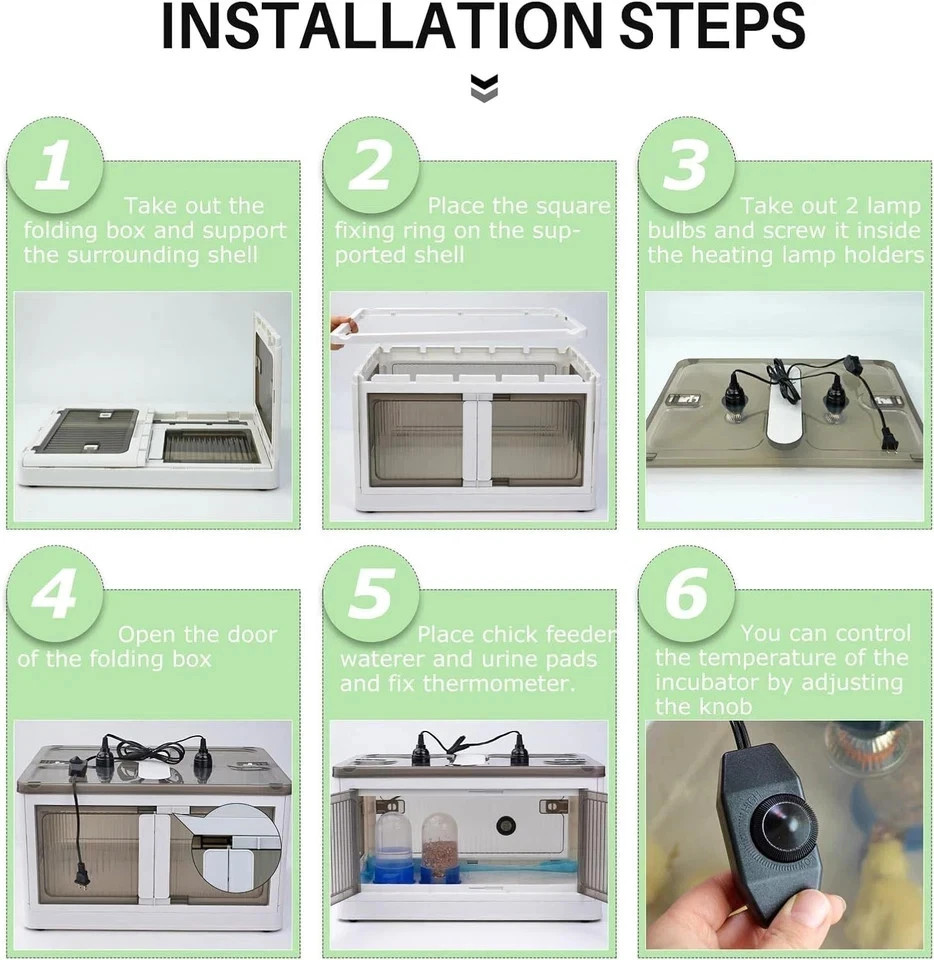 INSTALLATION STEPS

1 Take out the folding box and support the surrounding shell

2 Place the square fixing ring on the supported shell

3 Take out 2 lamp bulbs and screw it inside the heating lamp holders

4 Open the door of the folding box

5 Place chick feeder waterer and urine pads and fix thermometer.

6 You can control the temperature of the incubator by adjusting the knob