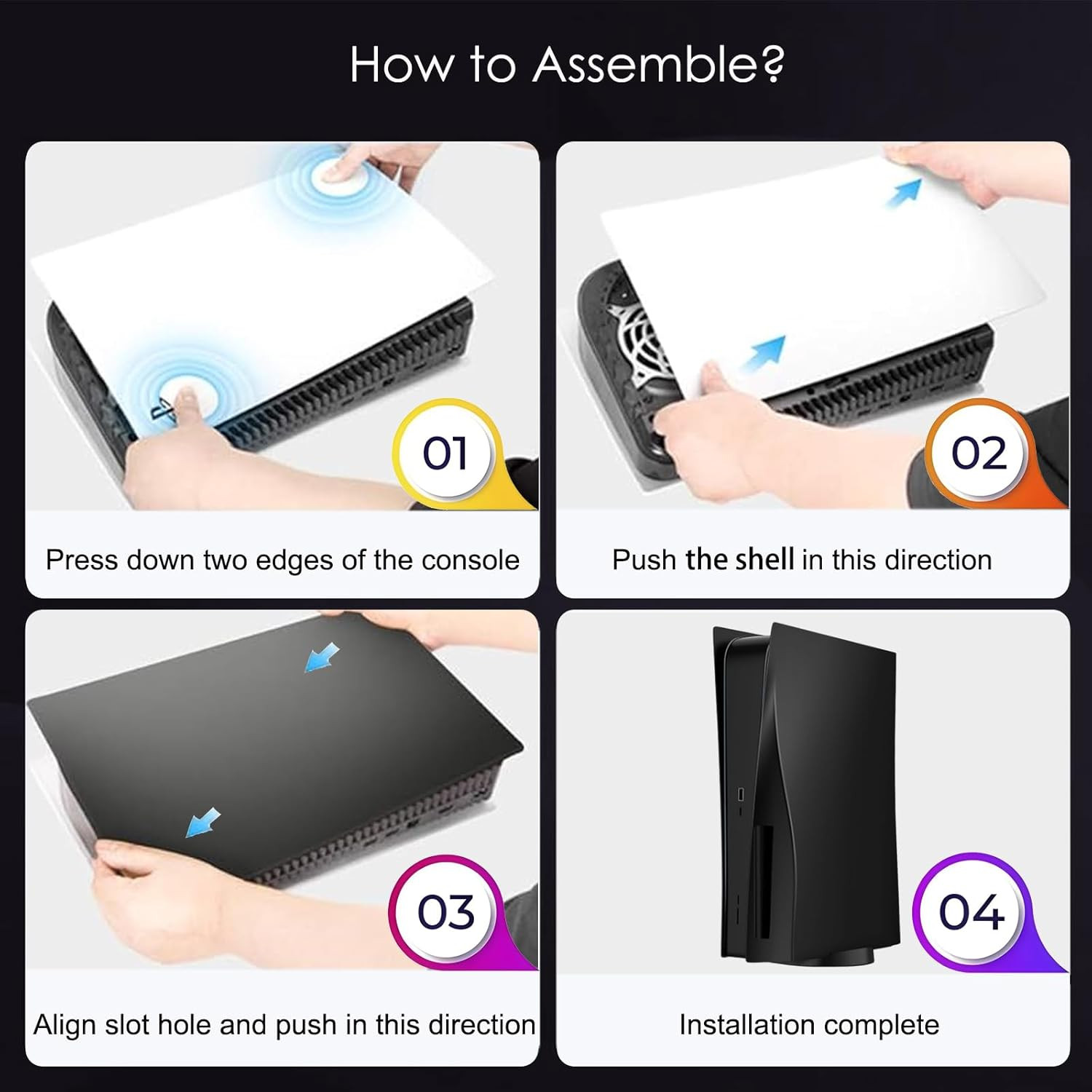 How to Assemble?

01

Press down two edges of the console

02

Push the shell in this direction

03

Align slot hole and push in this direction

04

Installation complete