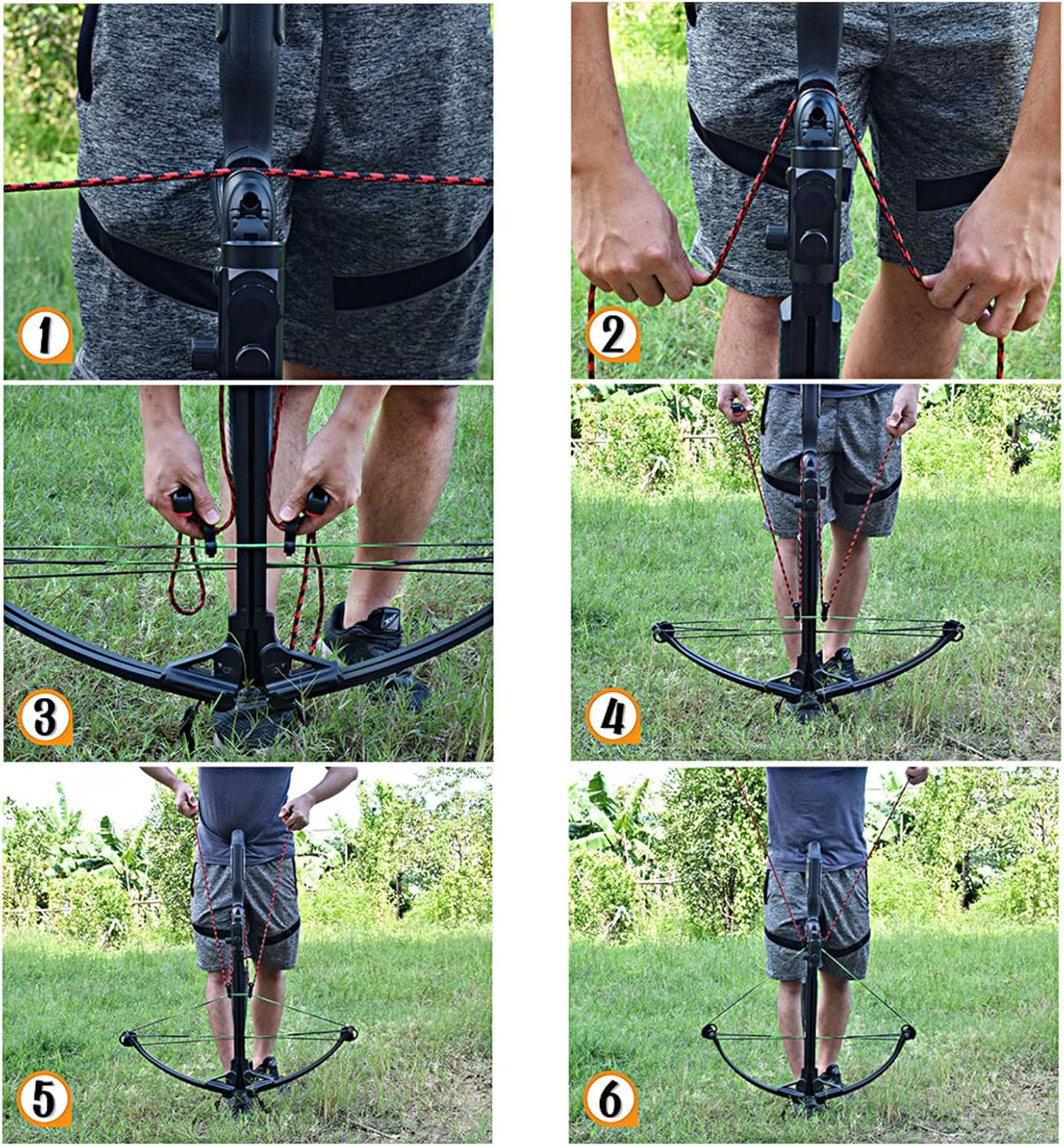 1

2

3

4

5

6