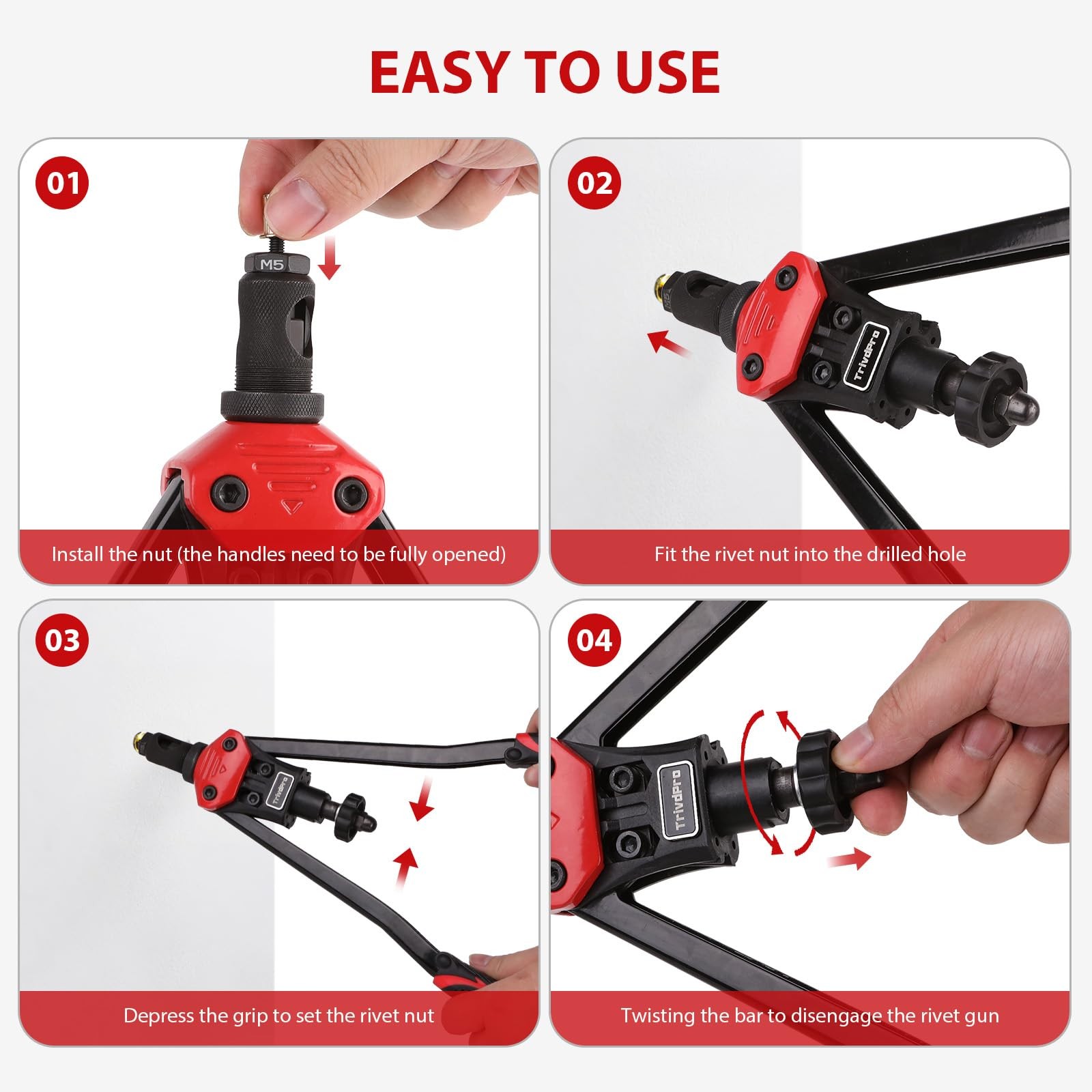 EASY TO USE

01

M5

Install the nut (the handles need to be fully opened)

02

TrivdPro

Fit the rivet nut into the drilled hole

03

TrivdPro

Depress the grip to set the rivet nut

04

TrivdPro

Twisting the bar to disengage the rivet gun