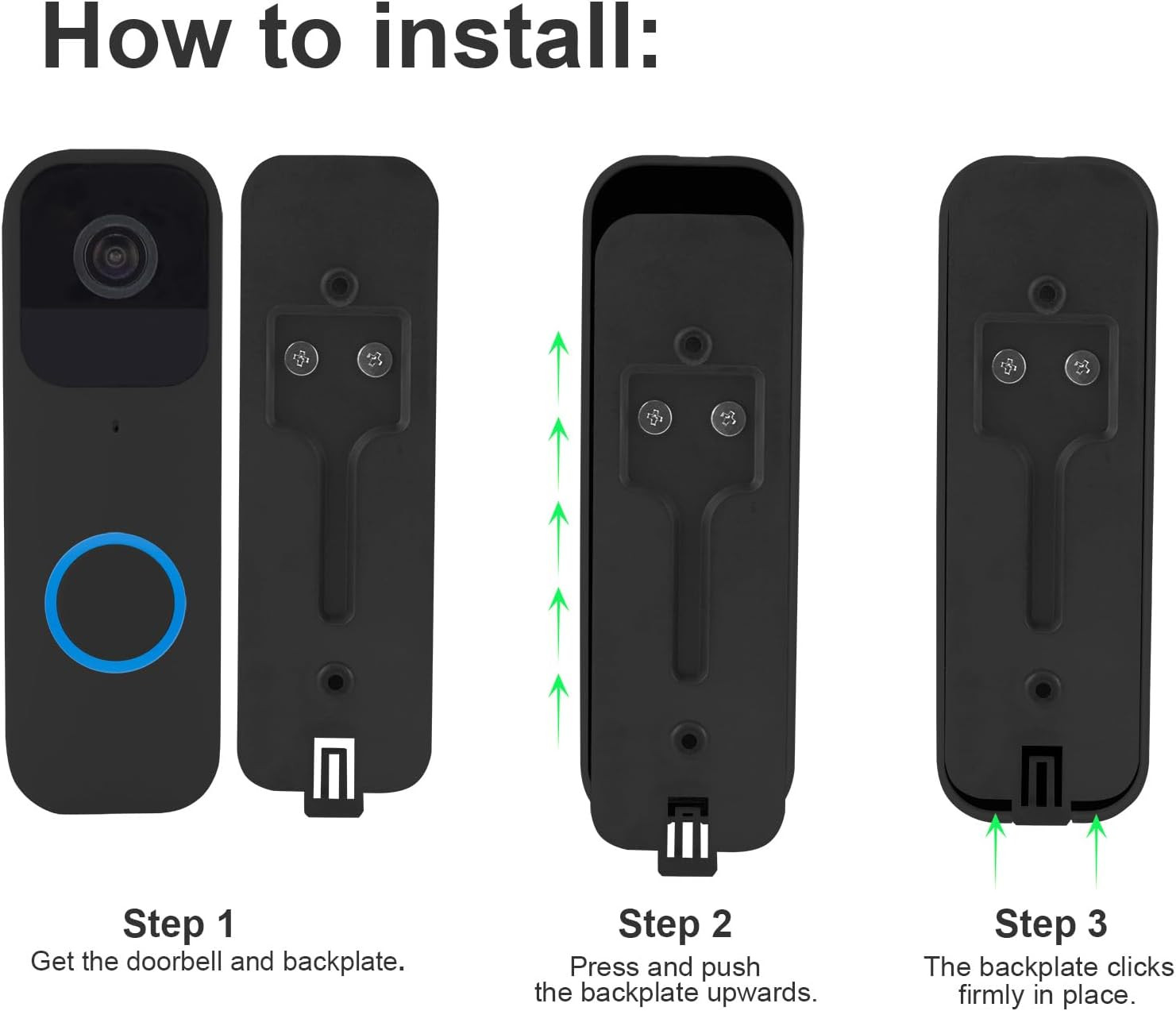 How to install:

Step 1
Get the doorbell and backplate.

Step 2
Press and push the backplate upwards.

Step 3
The backplate clicks firmly in place.