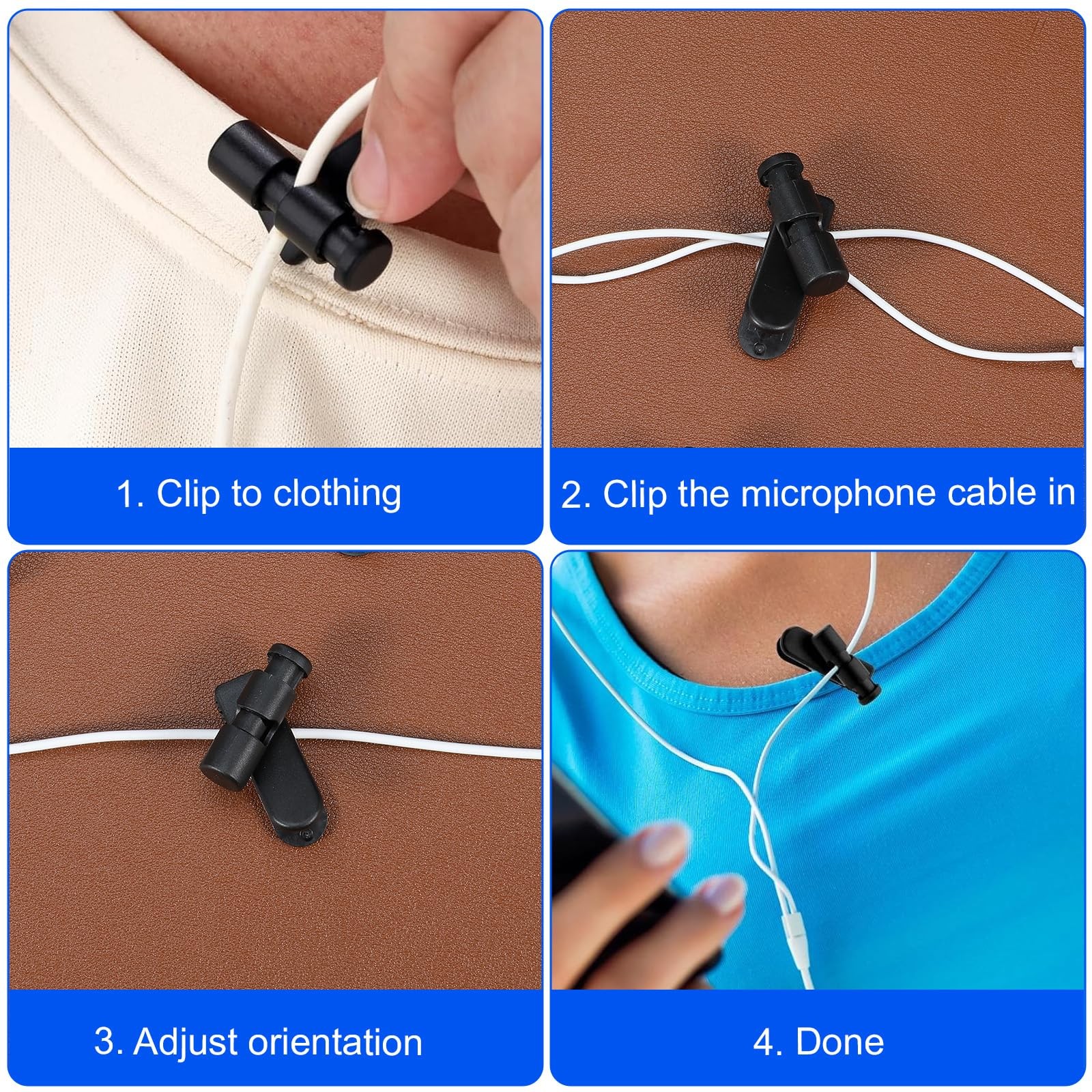 1. Clip to clothing

2. Clip the microphone cable in

3. Adjust orientation

4. Done