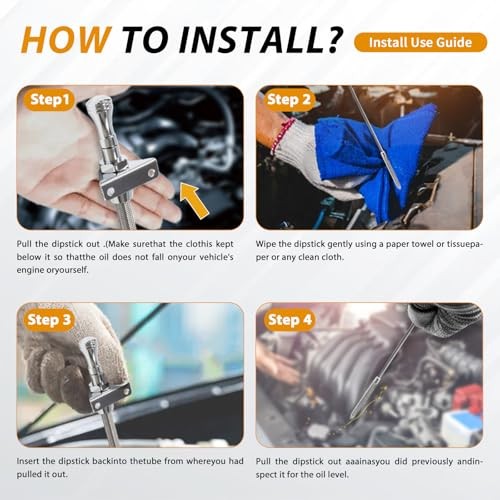 HOW TO INSTALL?

Install Use Guide

Step1

Pull the dipstick out .(Make surethat the clothis kept below it so thatthe oil does not fall onyour vehicle's engine oryourself.

Step 2

Wipe the dipstick gently using a paper towel or tissuepaper or any clean cloth.

Step 3

Insert the dipstick backinto thetube from whereyou had pulled it out.

Step 4

Pull the dipstick out aaainasyou did previously andinspect it for the oil level.