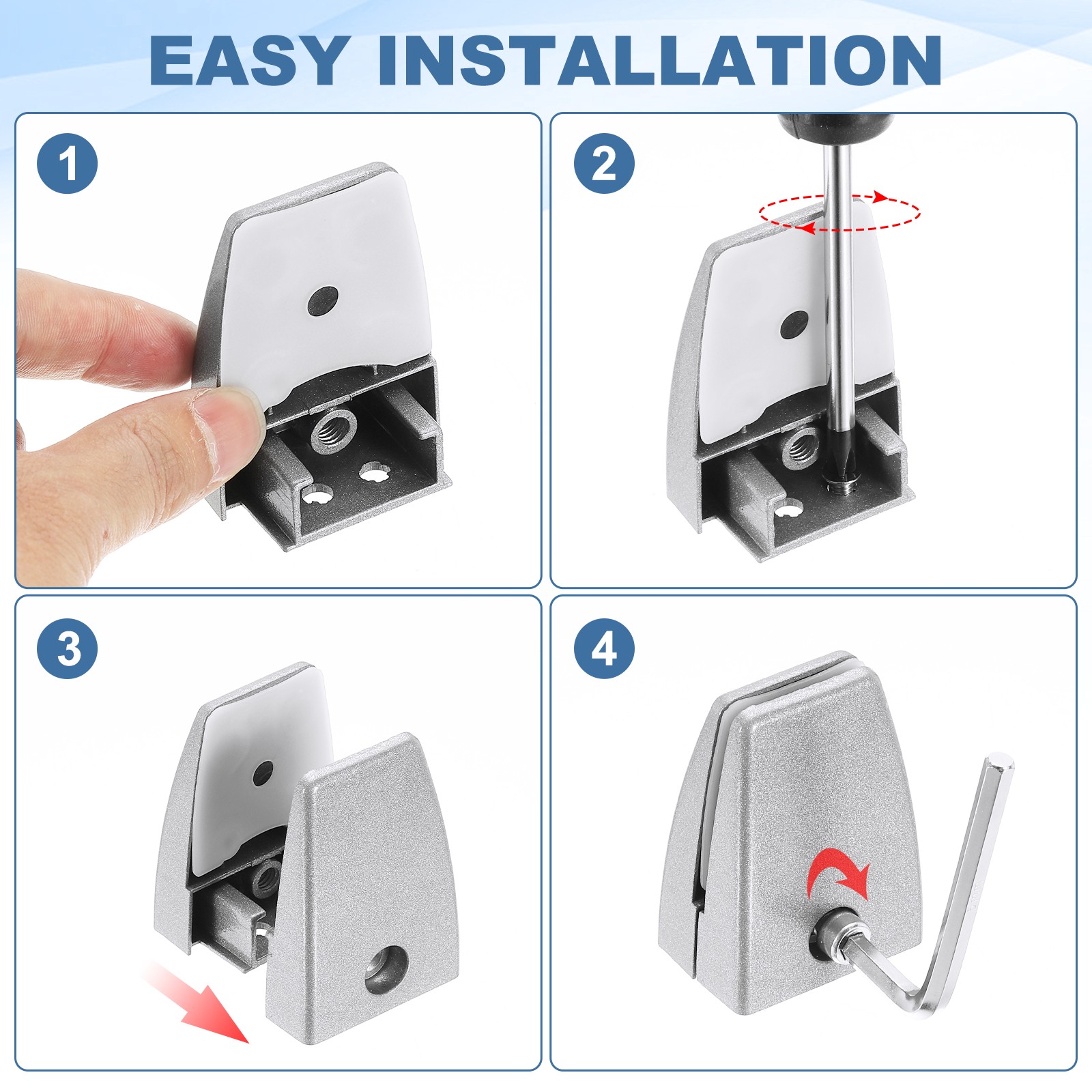 EASY INSTALLATION

1

2

3

4