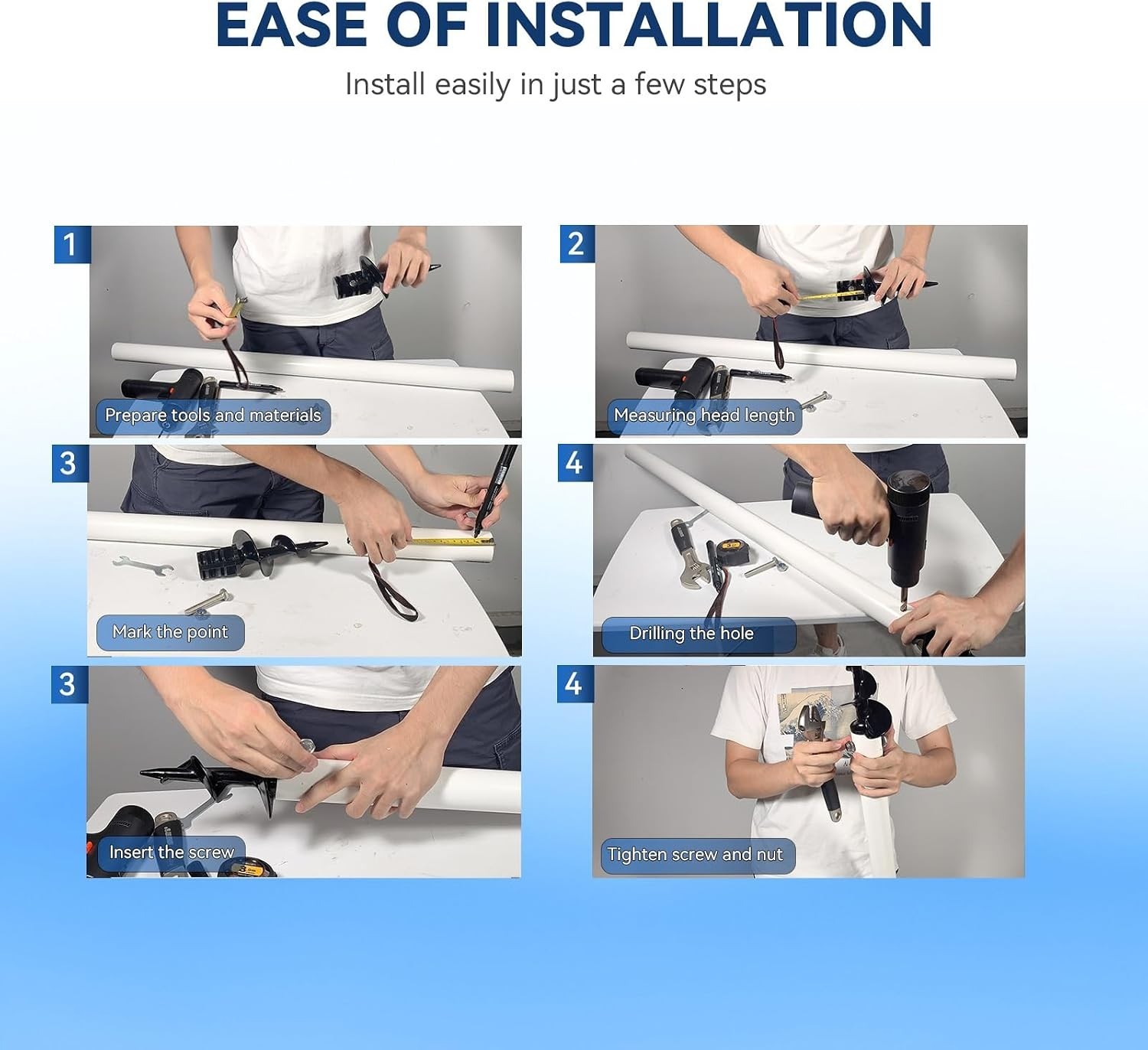 EASE OF INSTALLATION

Install easily in just a few steps

1

Prepare tools and materials

2

Measuring head length

3

Mark the point

4

Drilling the hole

3

Insert the screw

4

Tighten screw and nut