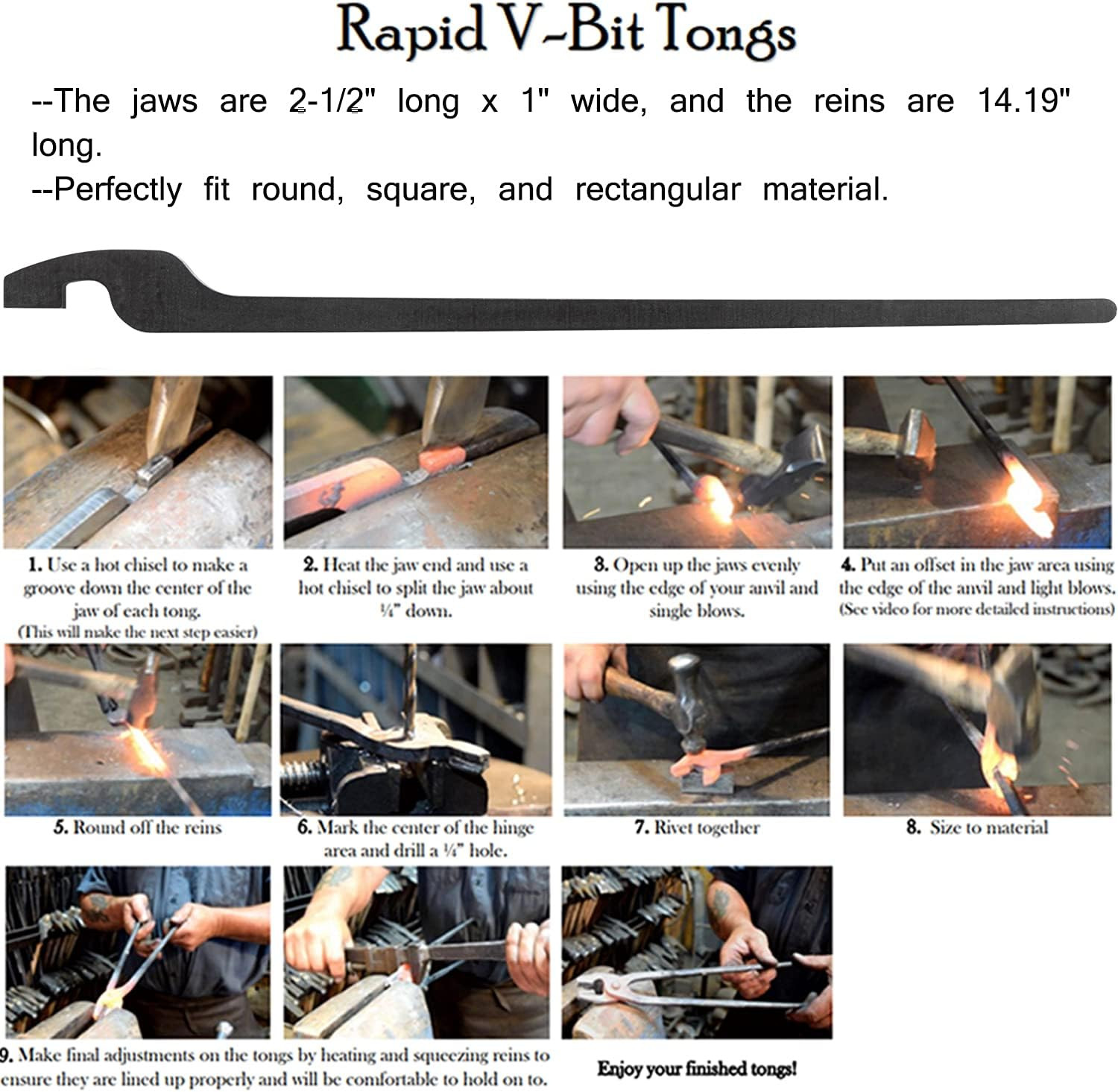 Rapid V-Bit Tongs

--The jaws are 2-1/2" long x 1" wide, and the reins are 14.19" long.
--Perfectly fit round, square, and rectangular material.

1. Use a hot chisel to make a groove down the center of the jaw of each tong. (This will make the next step easier)

2. Heat the jaw end and use a hot chisel to split the jaw about ¼" down.

3. Open up the jaws evenly using the edge of your anvil and single blows.

4. Put an offset in the jaw area using the edge of the anvil and light blows. (See video for more detailed instructions)

5. Round off the reins

6. Mark the center of the hinge area and drill a ¼" hole.

7. Rivet together

8. Size to material

9. Make final adjustments on the tongs by heating and squeezing reins to ensure they are lined up properly and will be comfortable to hold on to.

Enjoy your finished tongs!