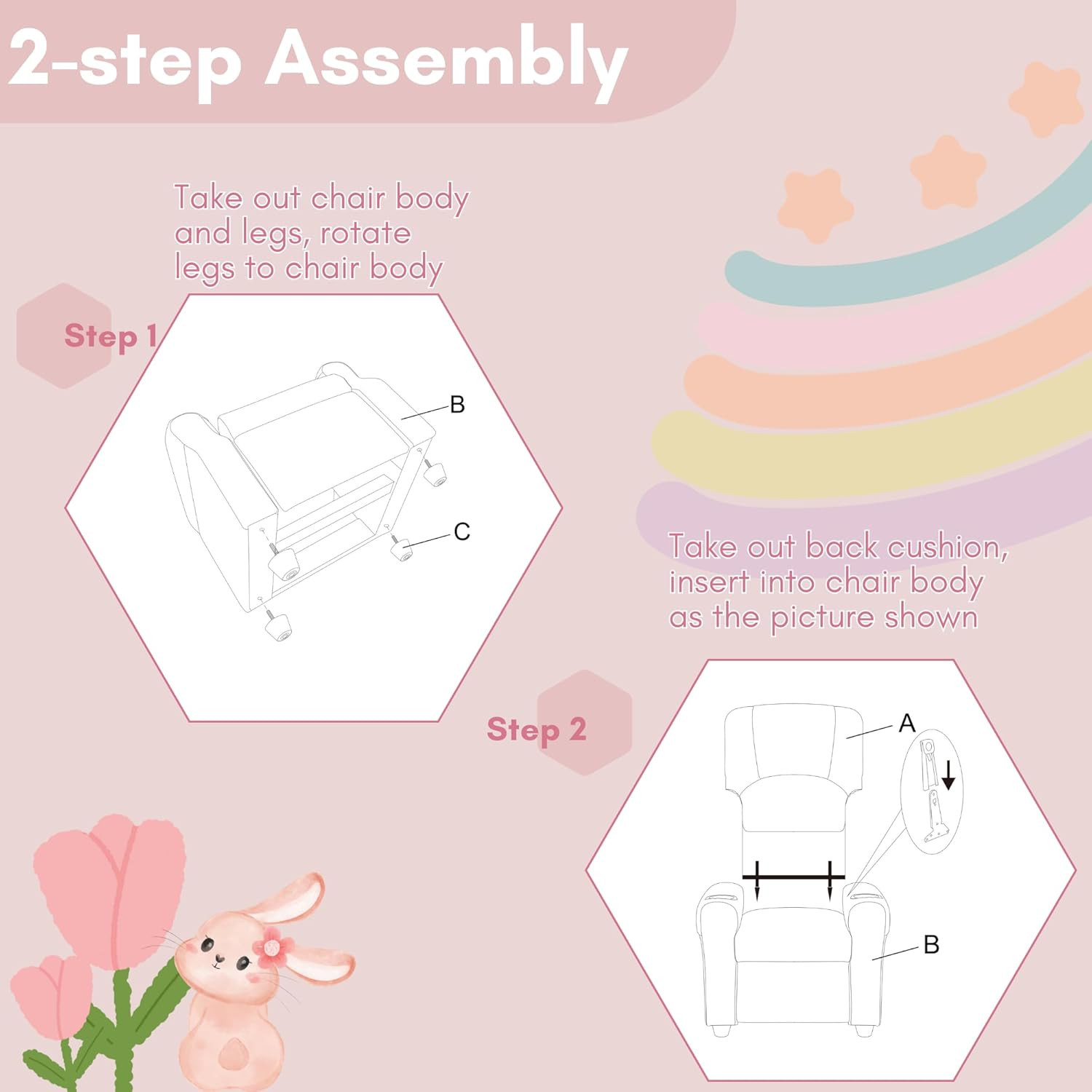 2-step Assembly

Take out chair body and legs, rotate legs to chair body

Step 1

B

C

Take out back cushion, insert into chair body as the picture shown

Step 2

A

B