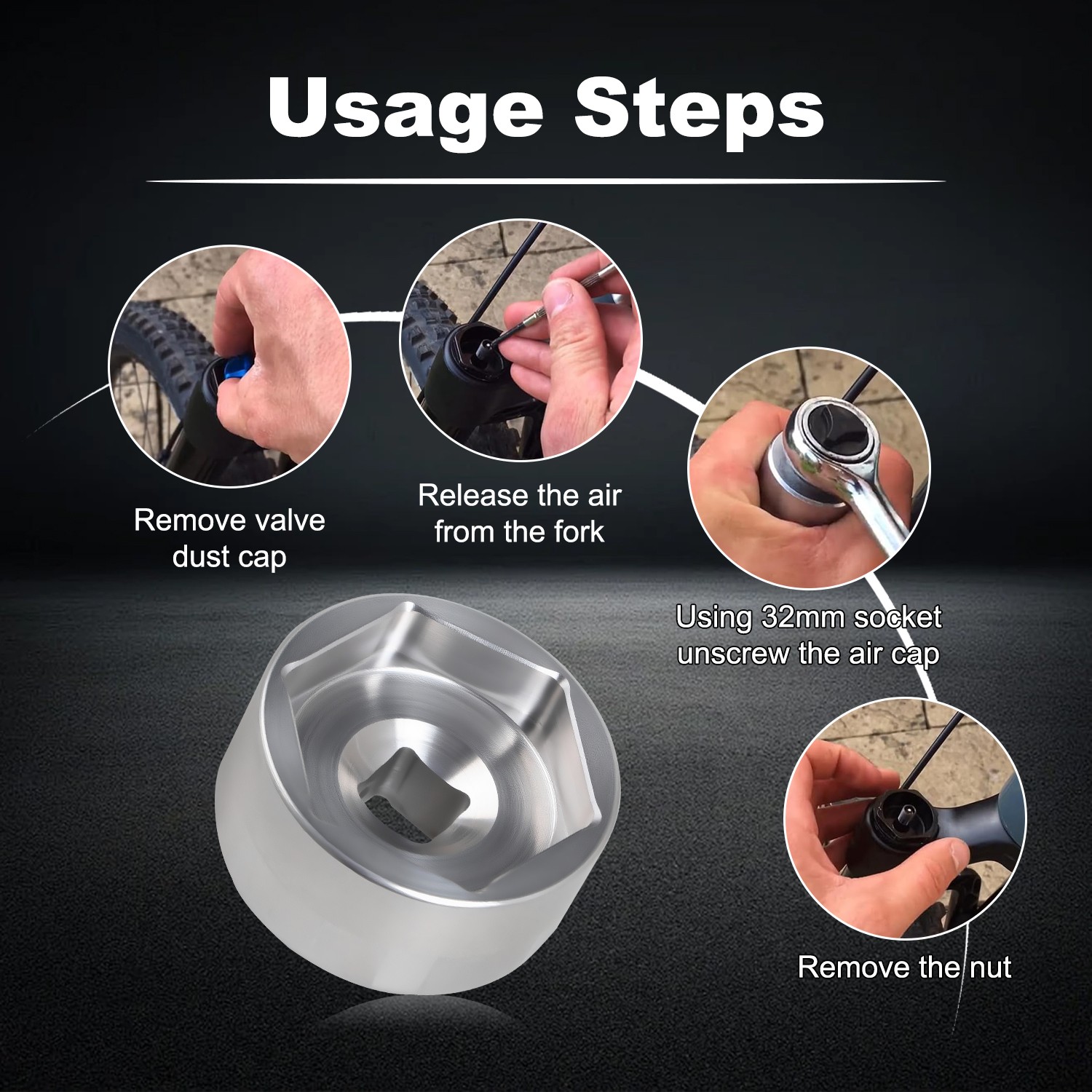 Usage Steps

Remove valve dust cap

Release the air from the fork

Using 32mm socket unscrew the air cap

Remove the nut