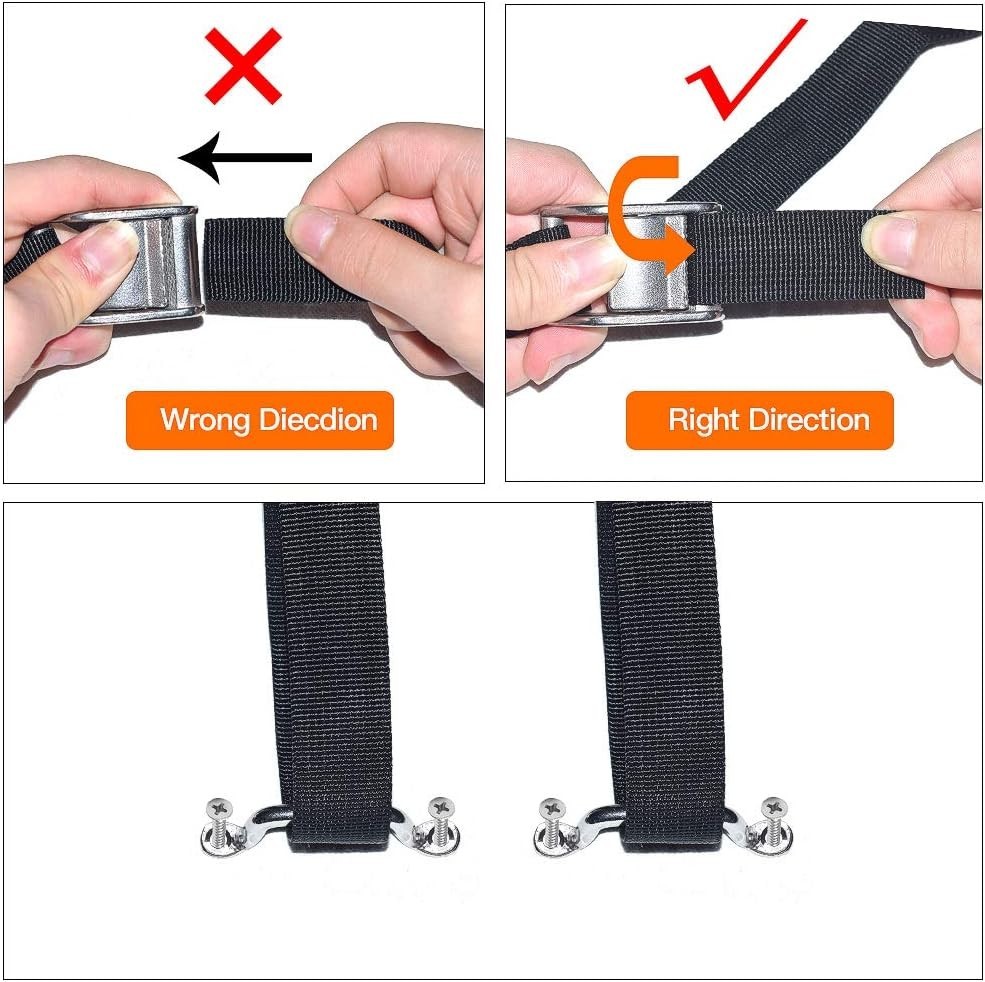 Wrong Diecdion

Right Direction