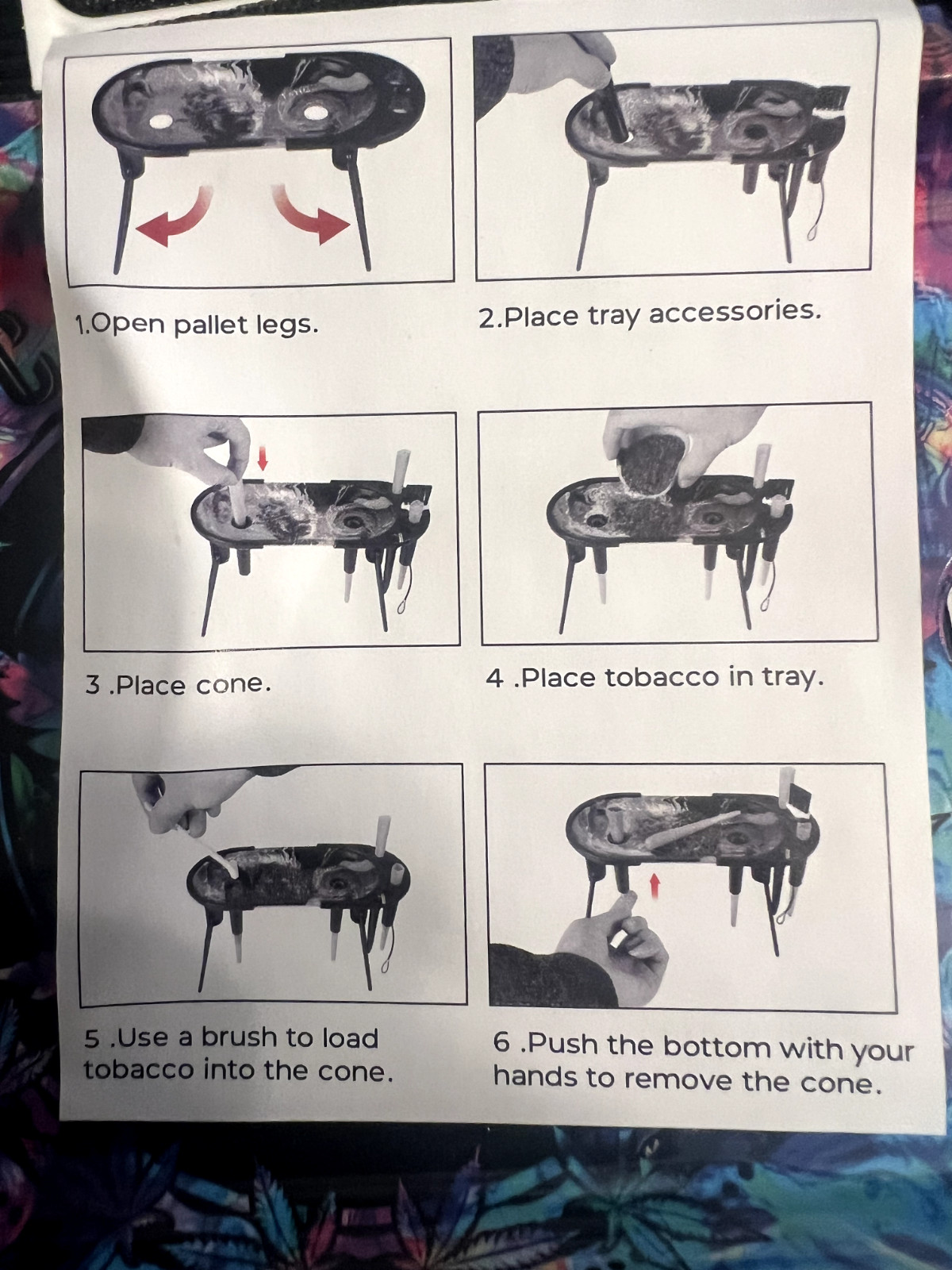 1.Open pallet legs.

2.Place tray accessories.

3 .Place cone.

4 .Place tobacco in tray.

5 .Use a brush to load tobacco into the cone.

6 .Push the bottom with your hands to remove the cone.