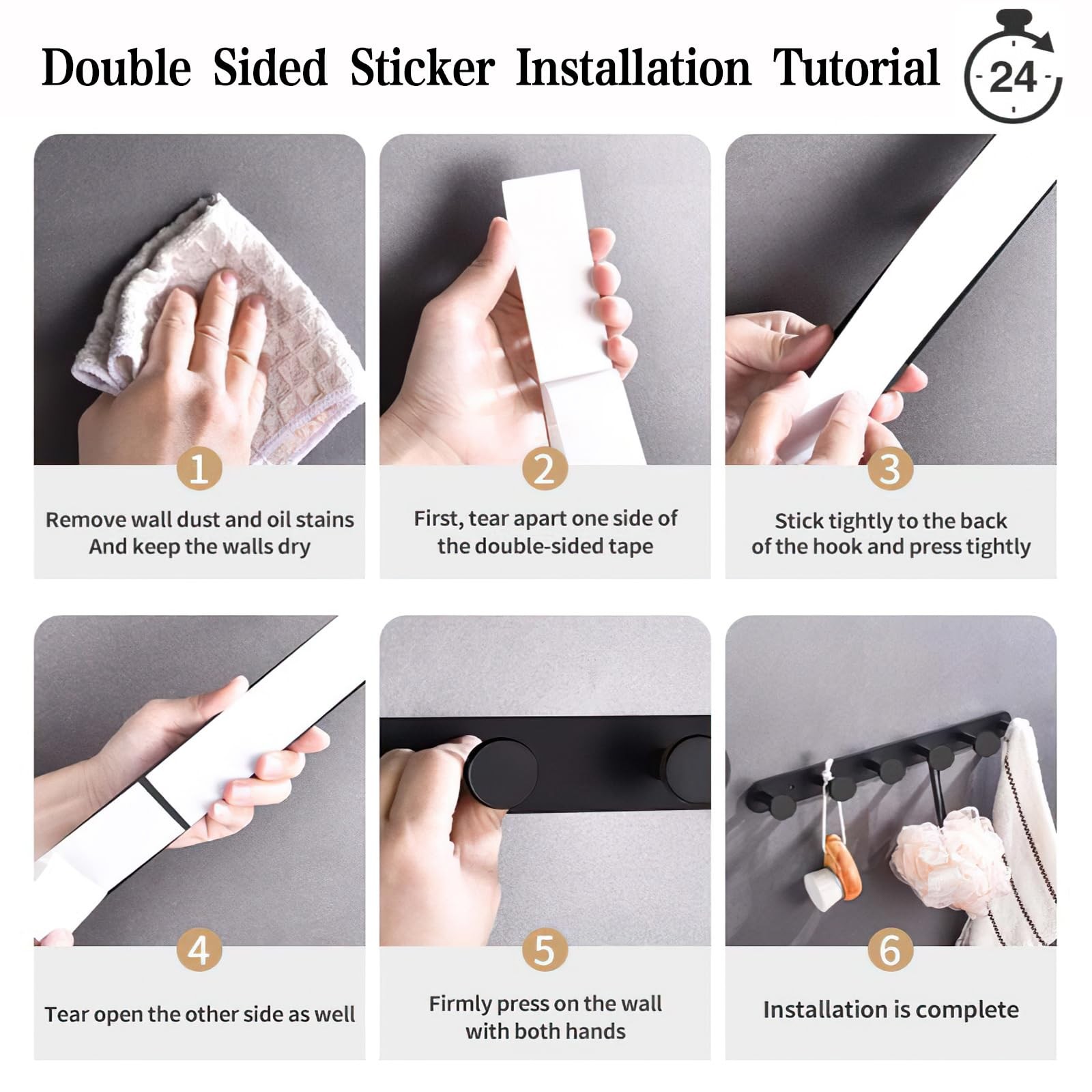 Double Sided Sticker Installation Tutorial

24

1

Remove wall dust and oil stains And keep the walls dry

2

First, tear apart one side of the double-sided tape

3

Stick tightly to the back of the hook and press tightly

4

Tear open the other side as well

5

Firmly press on the wall with both hands

6

Installation is complete