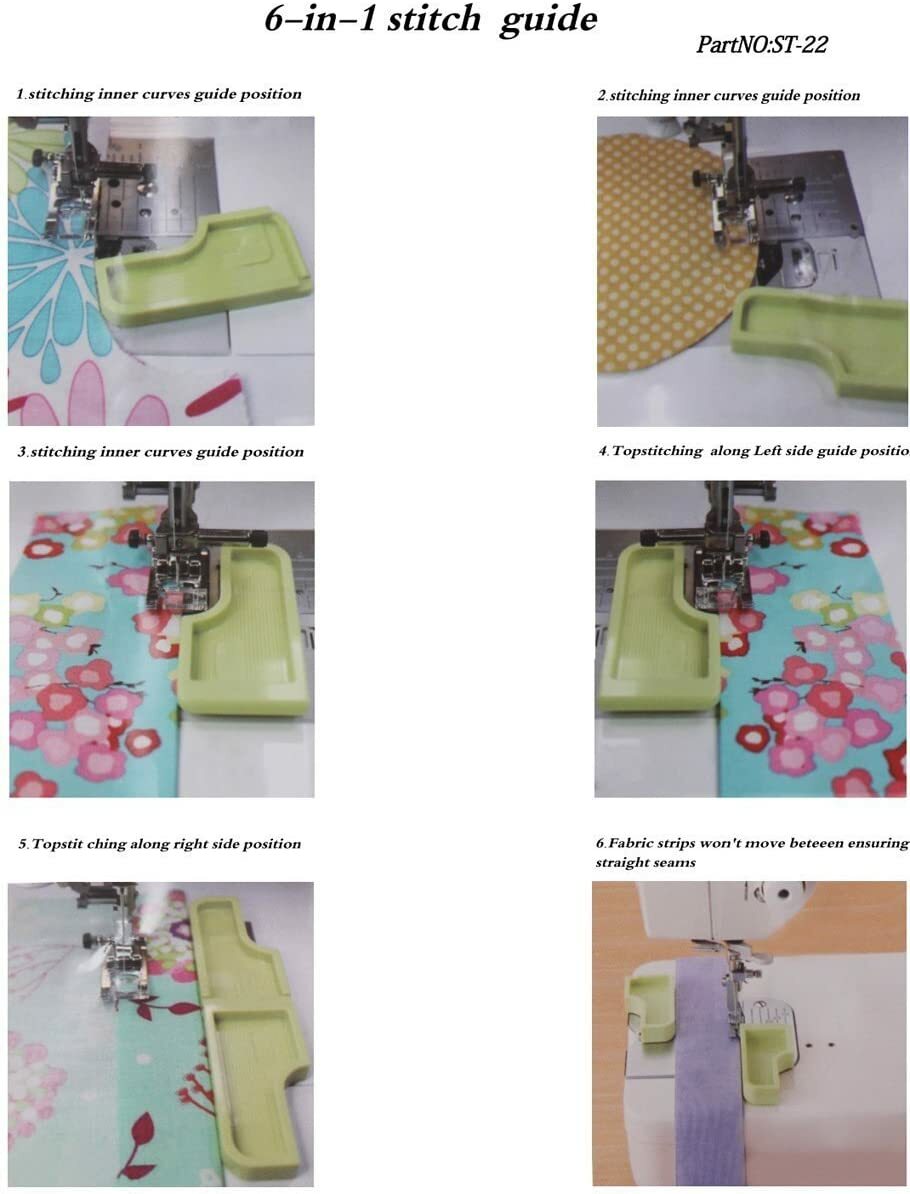 6-in-1 stitch guide

PartNO:ST-22

1.stitching inner curves guide position

2.stitching inner curves guide position

3.stitching inner curves guide position

4.Topstitching along Left side guide positio

5.Topstit ching along right side position

6.Fabric strips won't move beteeen ensuring straight seams